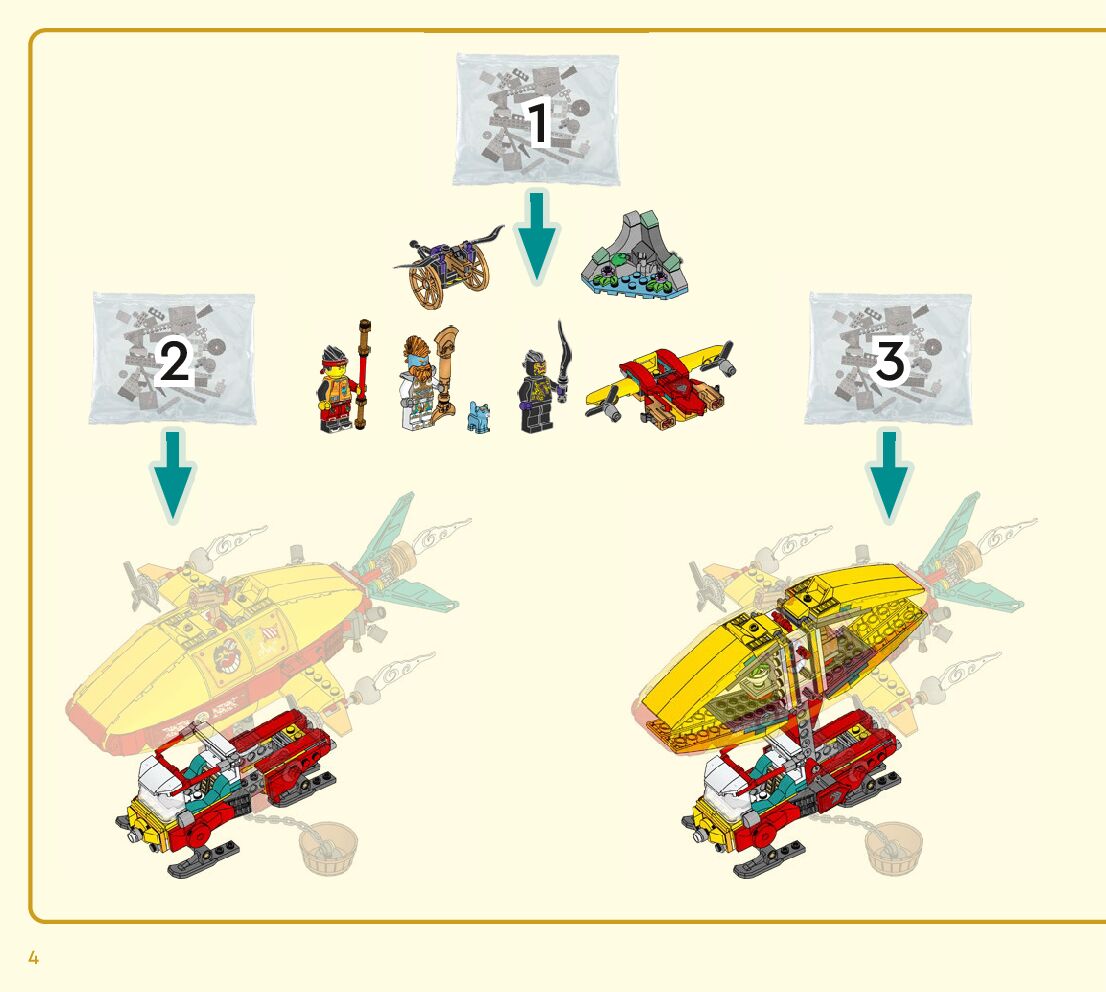 1

2

3

4