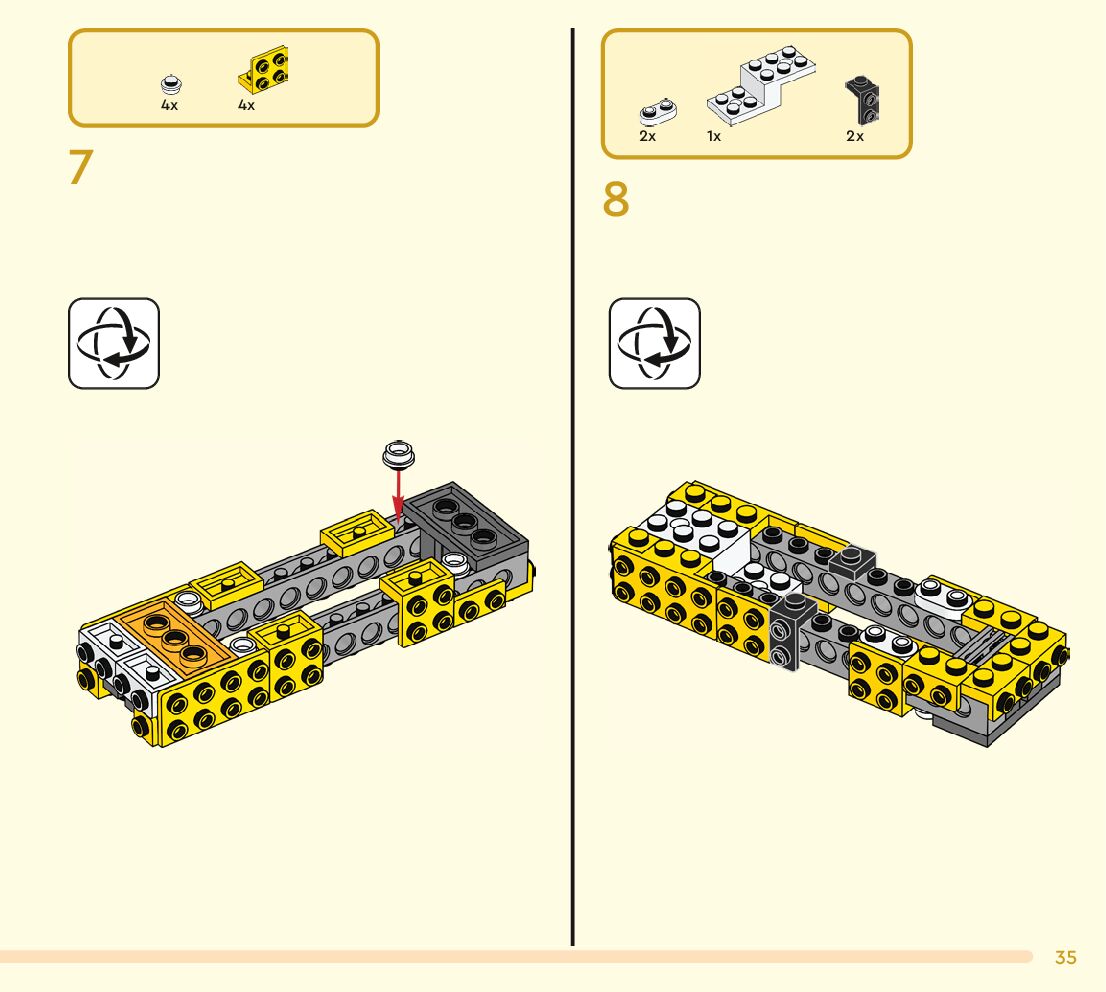 4x 4x

7

2x 1x 2x

8

35