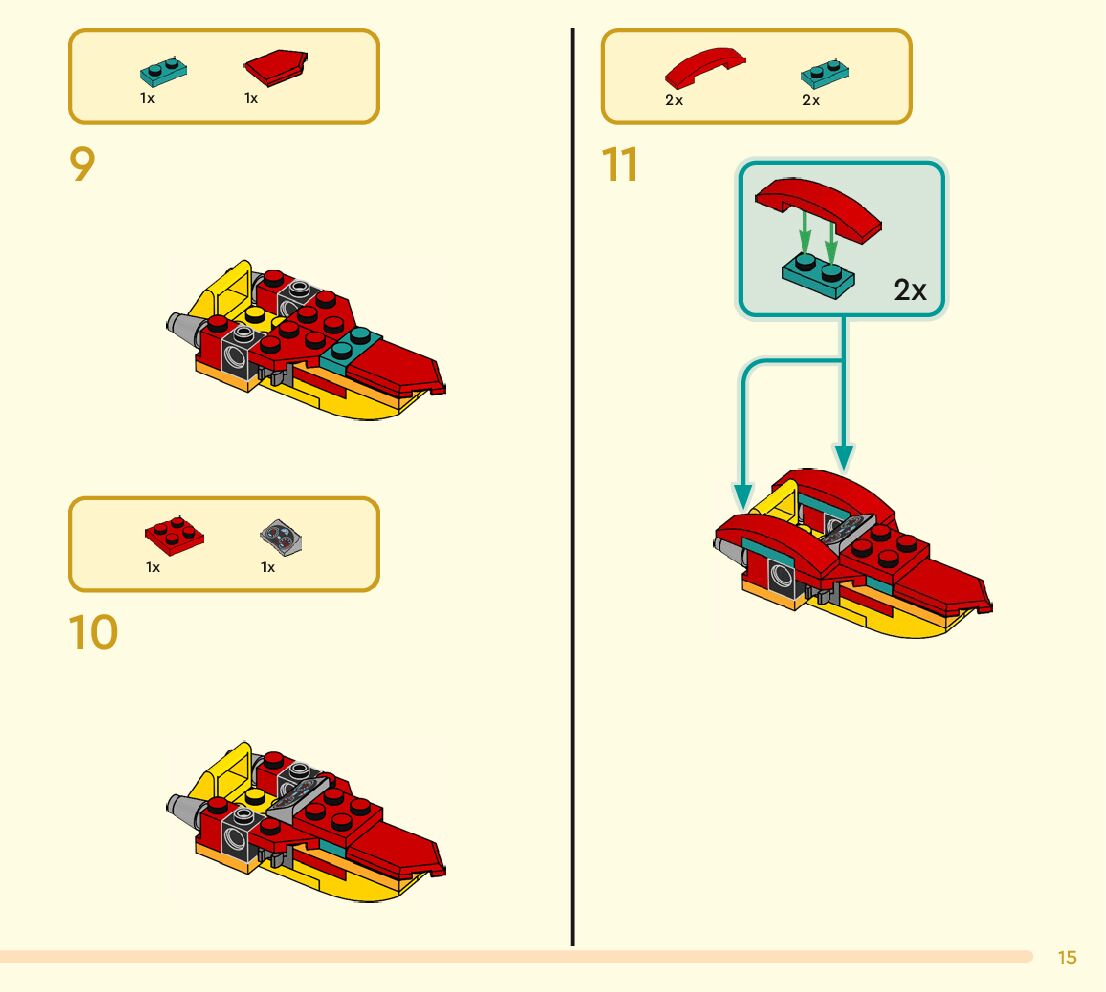 1x 1x

9

1x 1x

10

2x 2x

11

2x

15