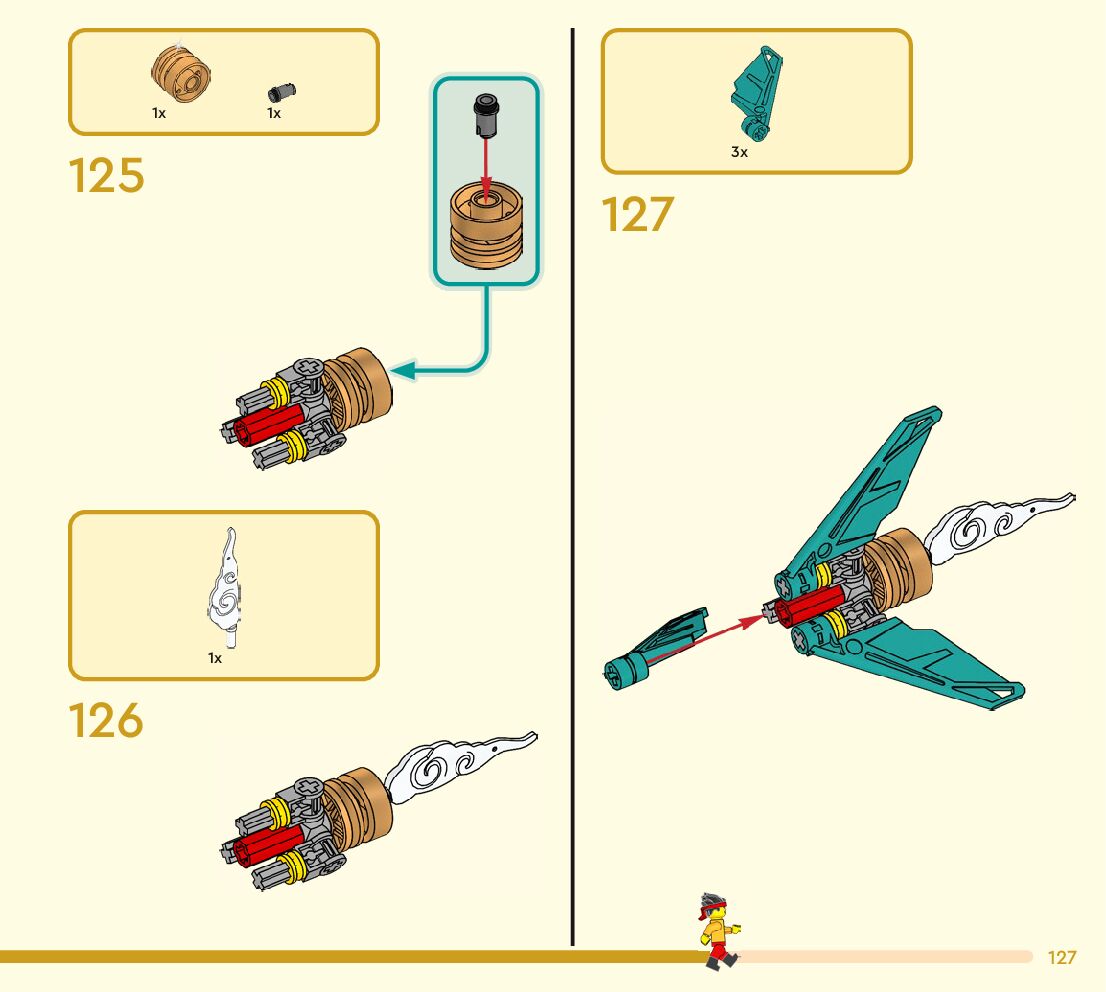 1x 1x

125

1x

126

3x

127

127