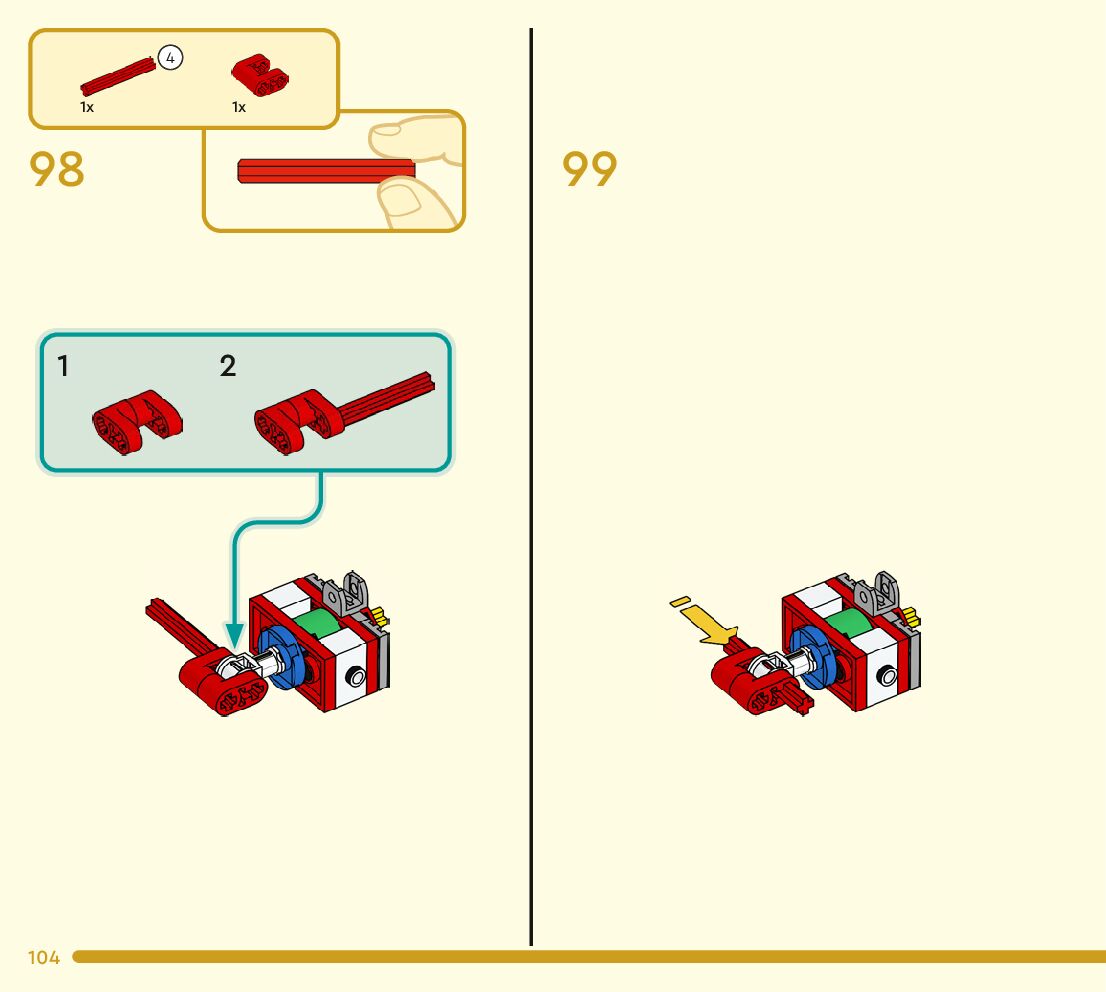 4
1x
1x
98
1
2
99
104