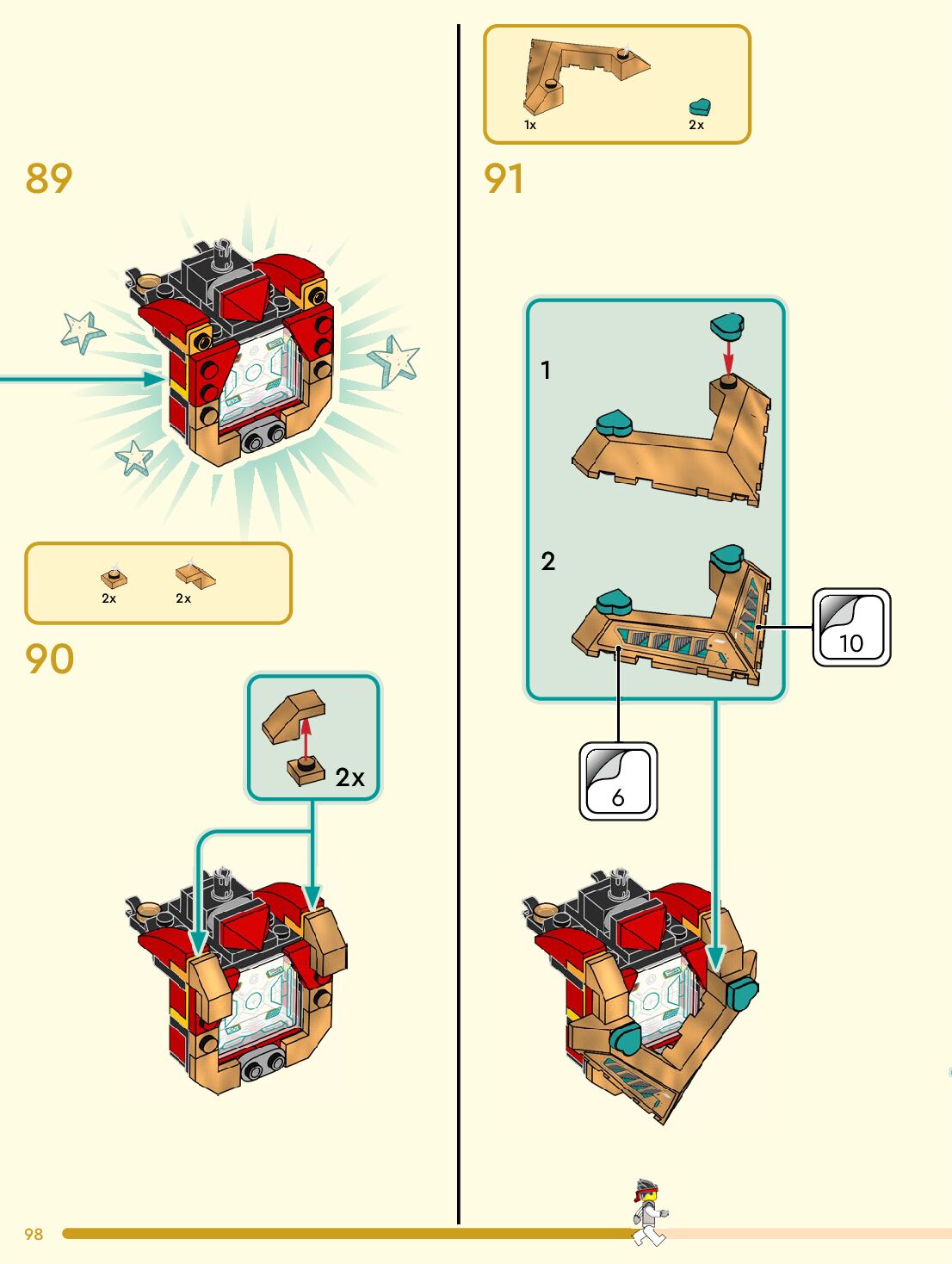 89

2x 2x

90

2x

1x 2x

91

1

2

10

6

98