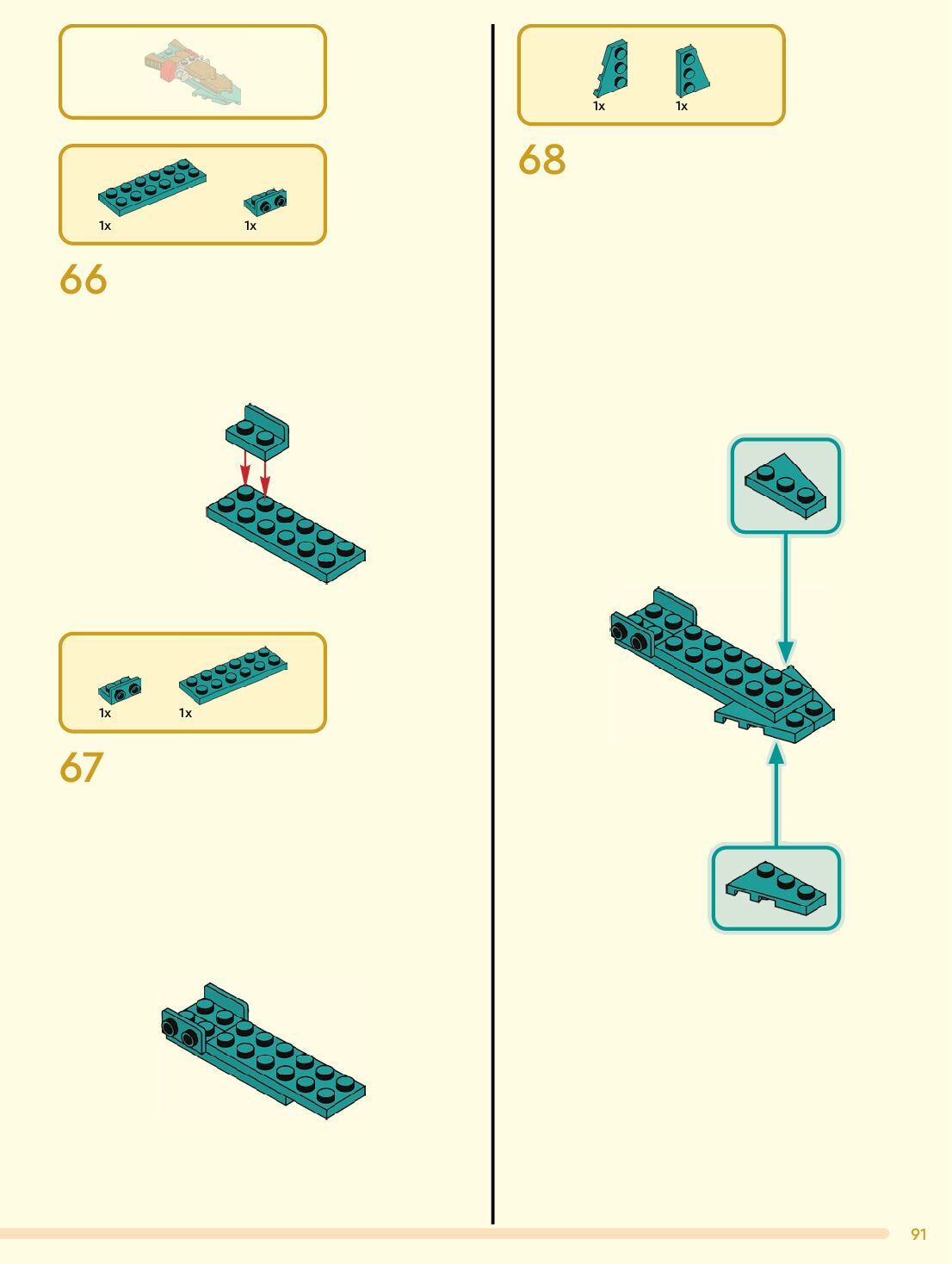 1x

1x

66

1x

1x

67

1x

1x

68

91