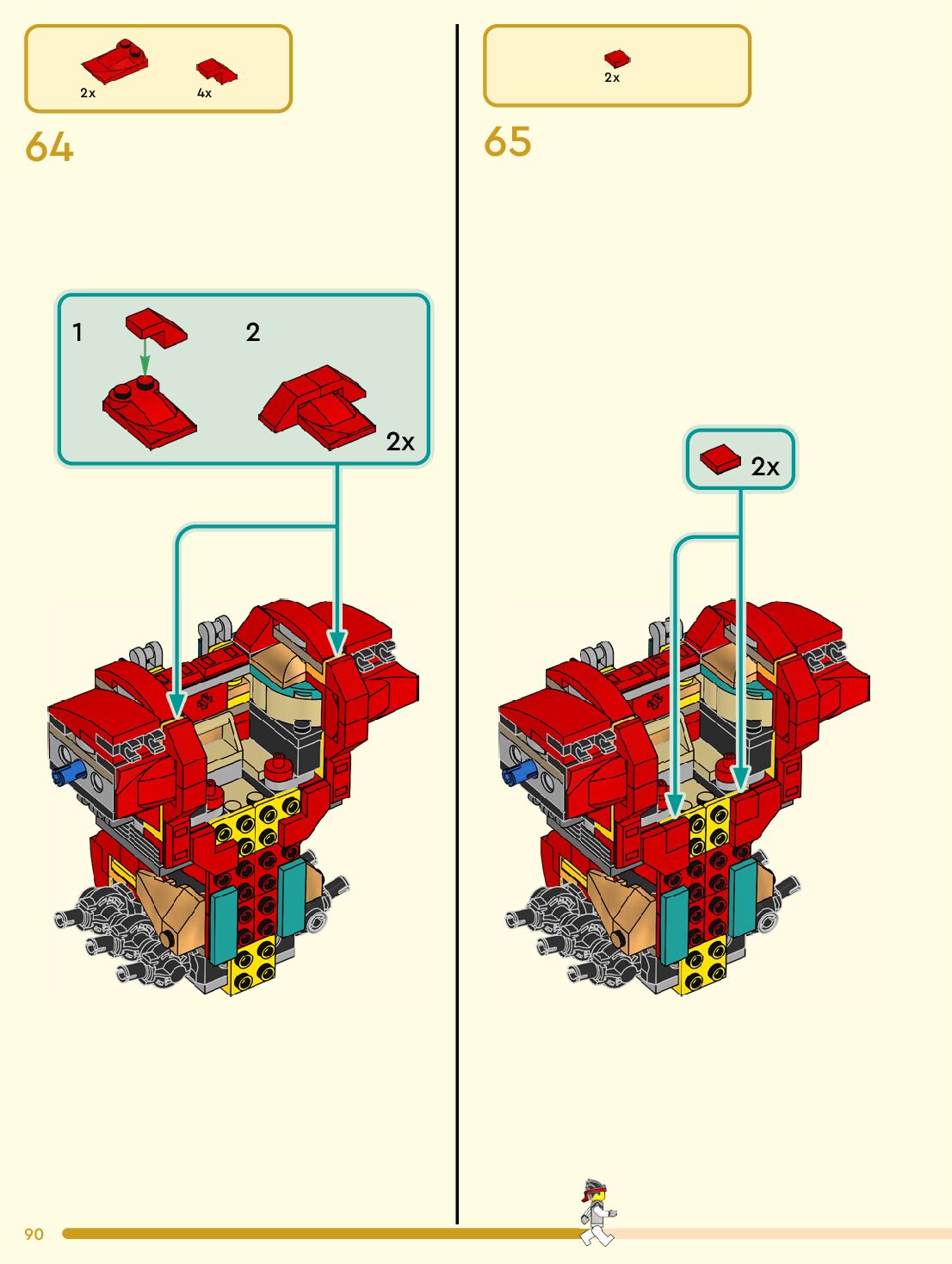 2x 4x

64

1 2

2x

2x

65

2x

90