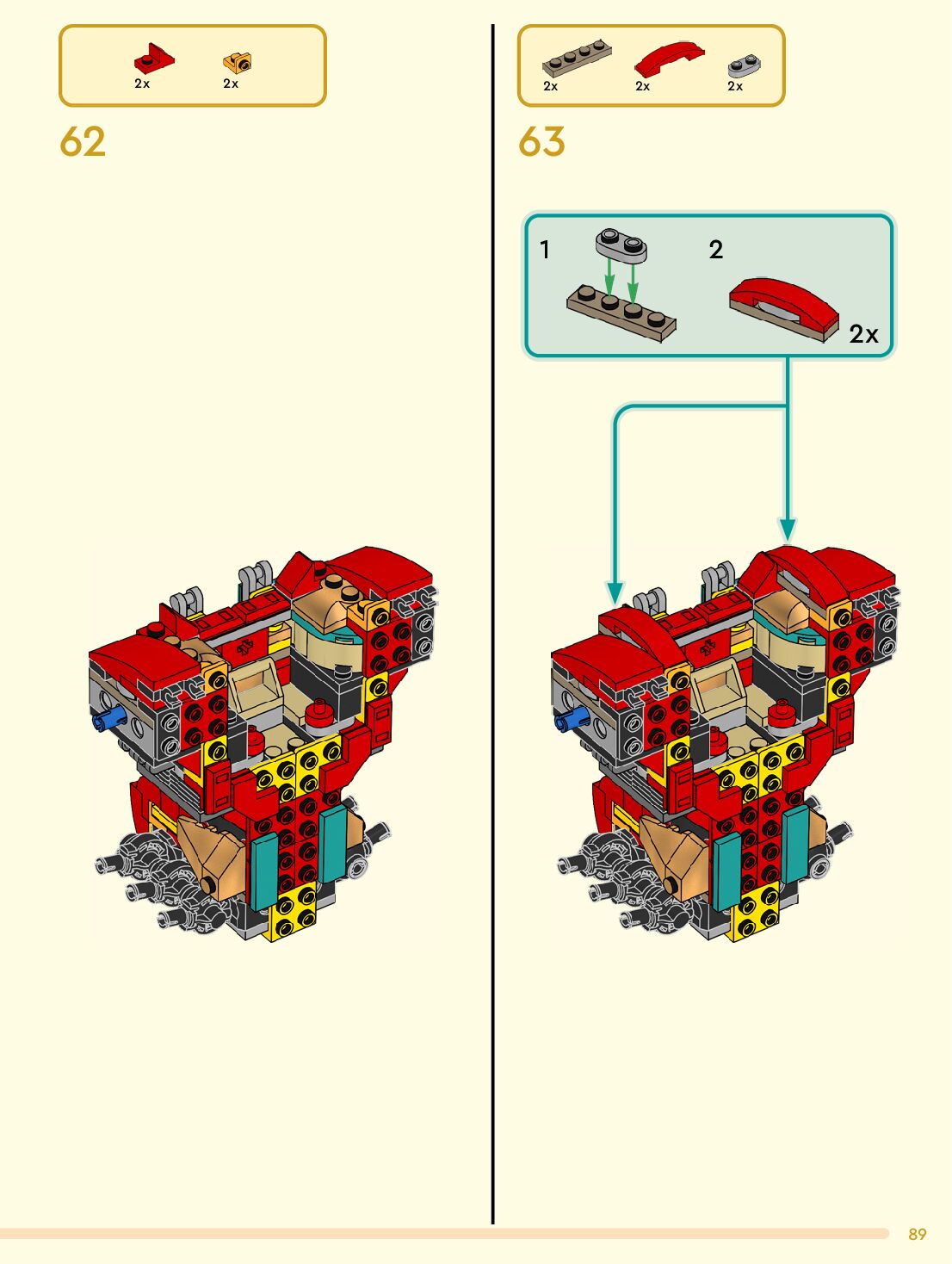 2x 2x

62

2x 2x 2x

63

1

2

2x

89