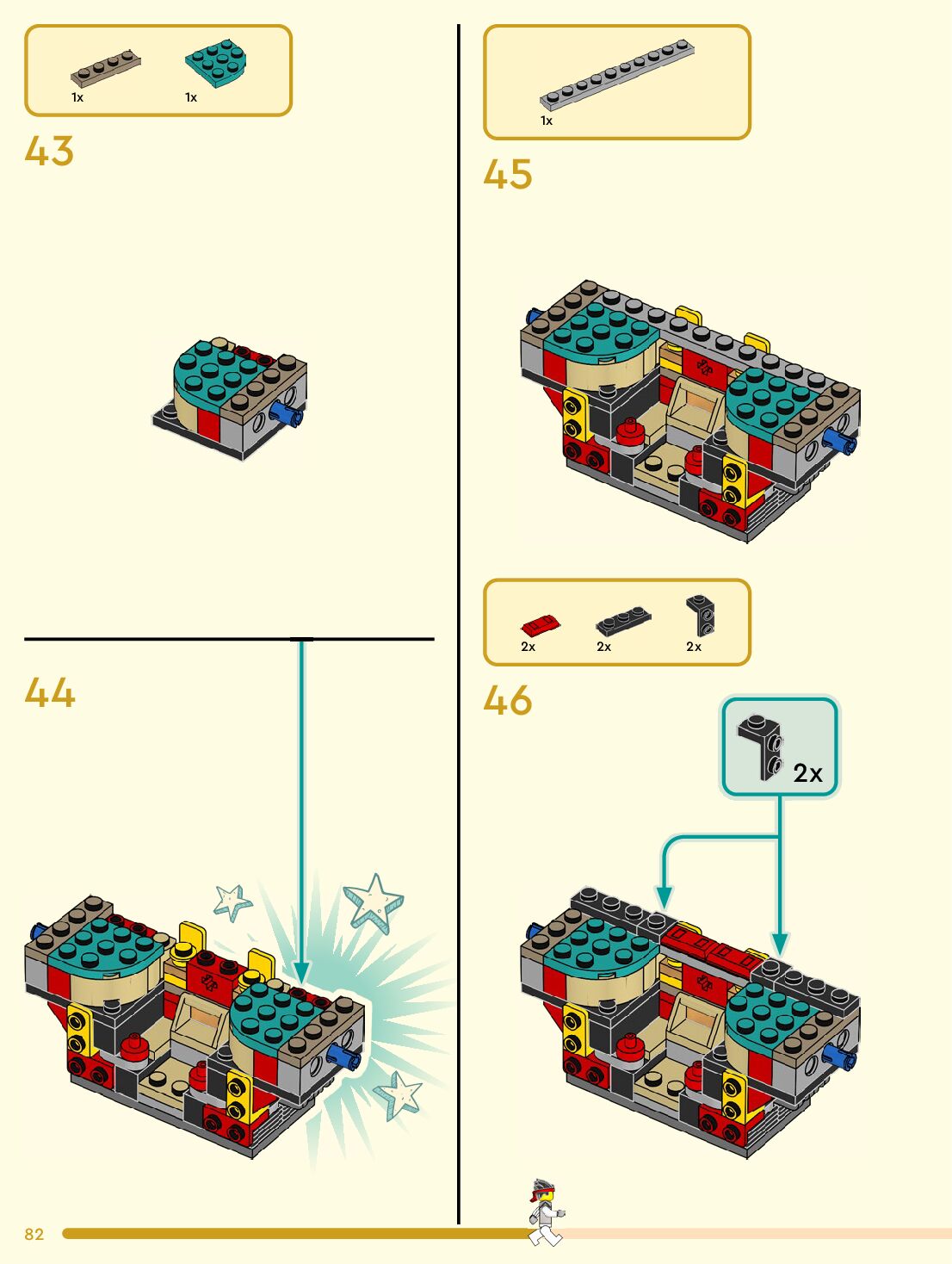 1x 1x

43

44

1x

45

2x 2x 2x

46

2x

82