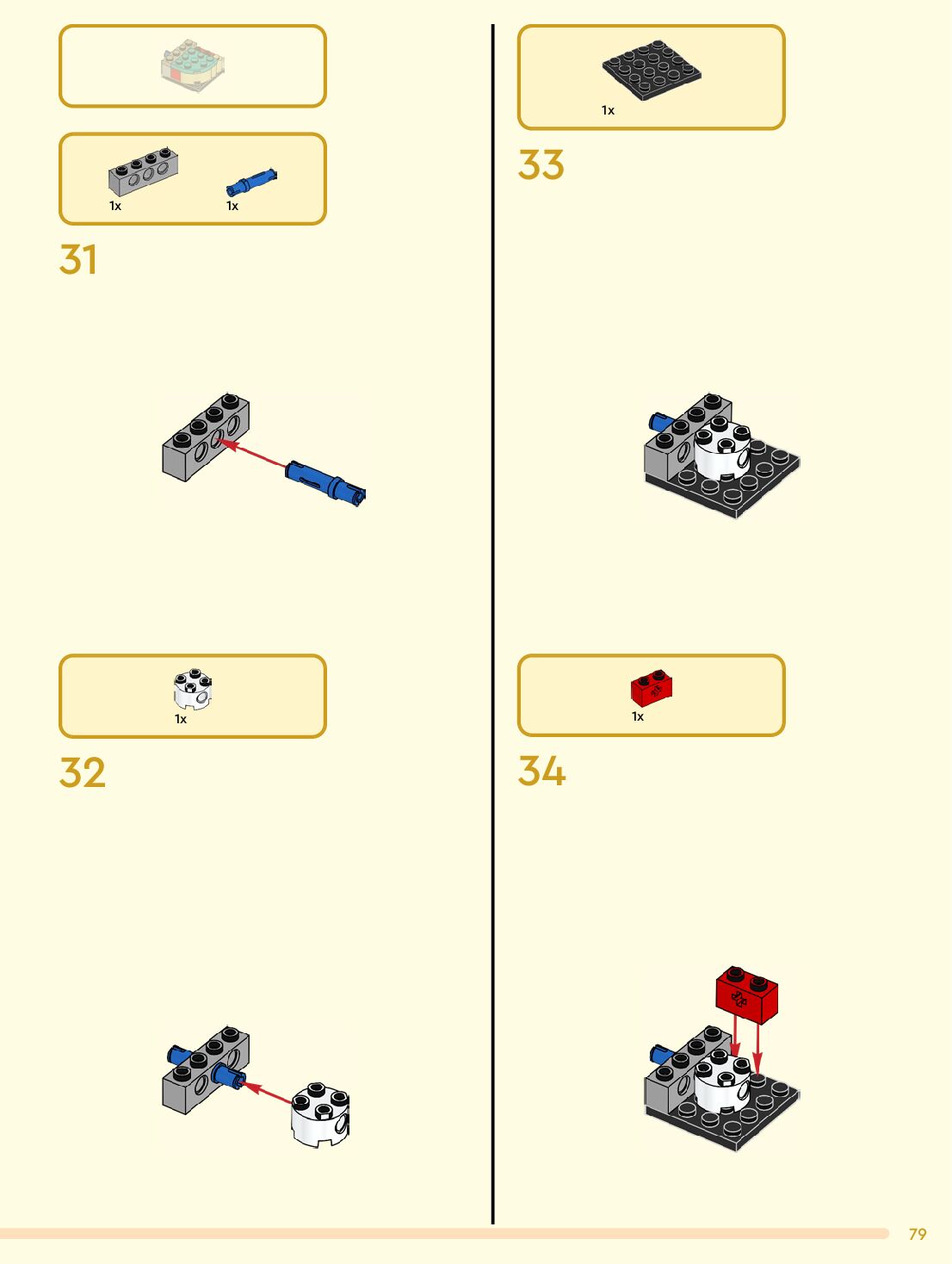 1x

1x

31

1x

32

1x

33

1x

34

79