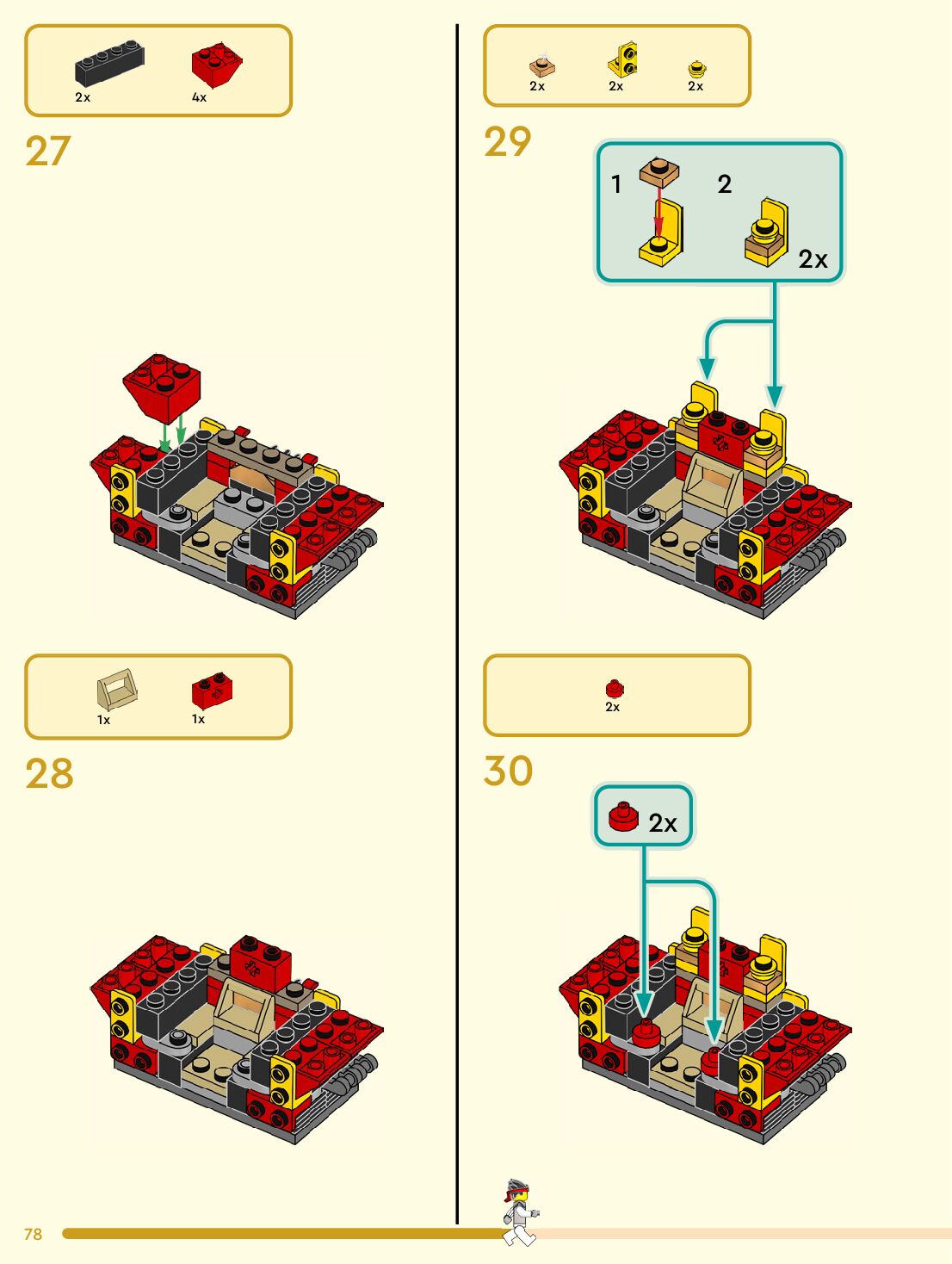 2x 4x

27

1x 1x

28

2x 2x 2x

29

1 2

2x

2x

30

2x

78