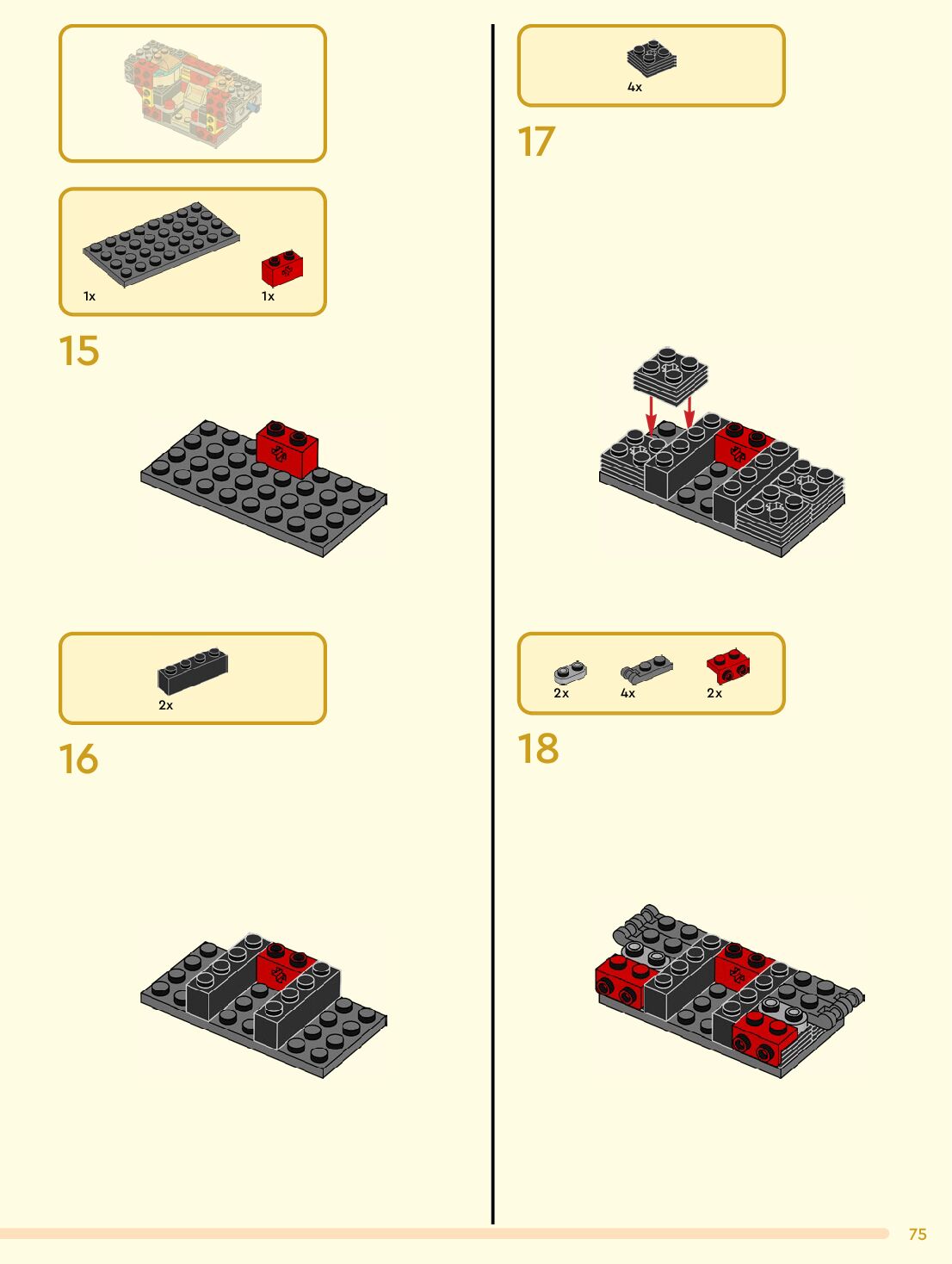 1x

1x

15

2x

16

4x

17

2x

4x

2x

18

75