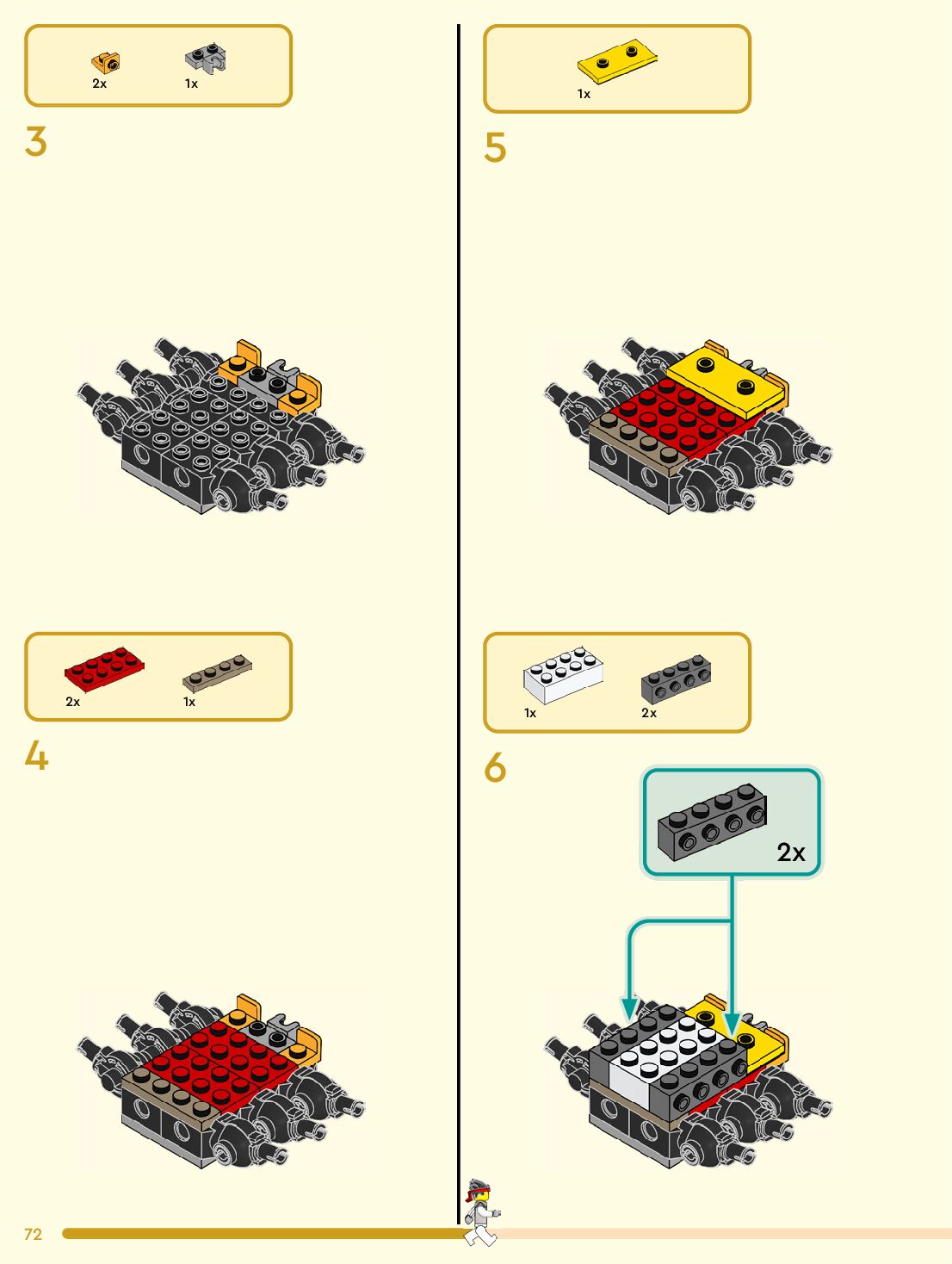 2x 1x

3

2x 1x

4

1x

5

1x 2x

6

2x

72