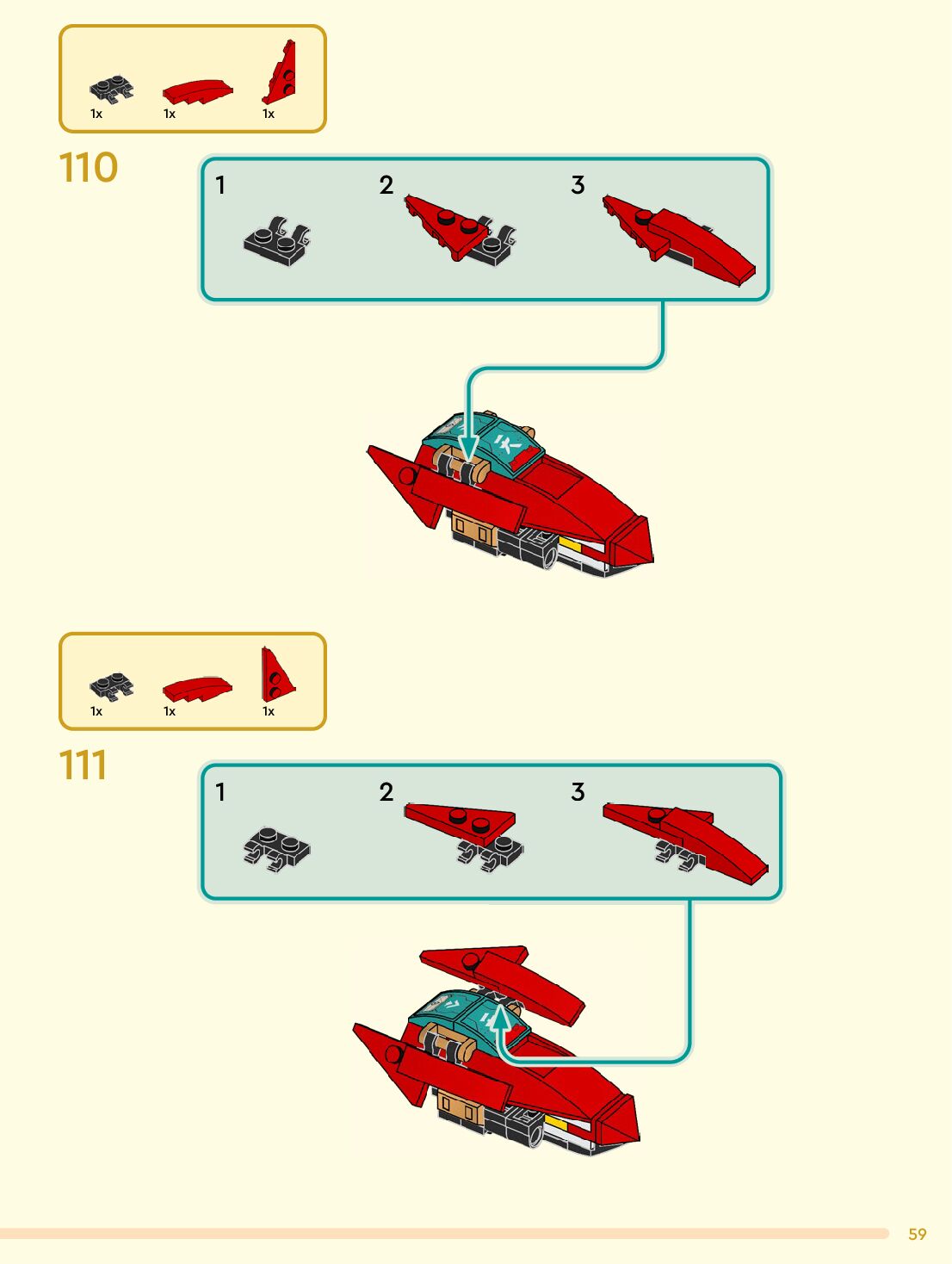 1x 1x 1x

110

1 2 3

1x 1x 1x

111

1 2 3

59