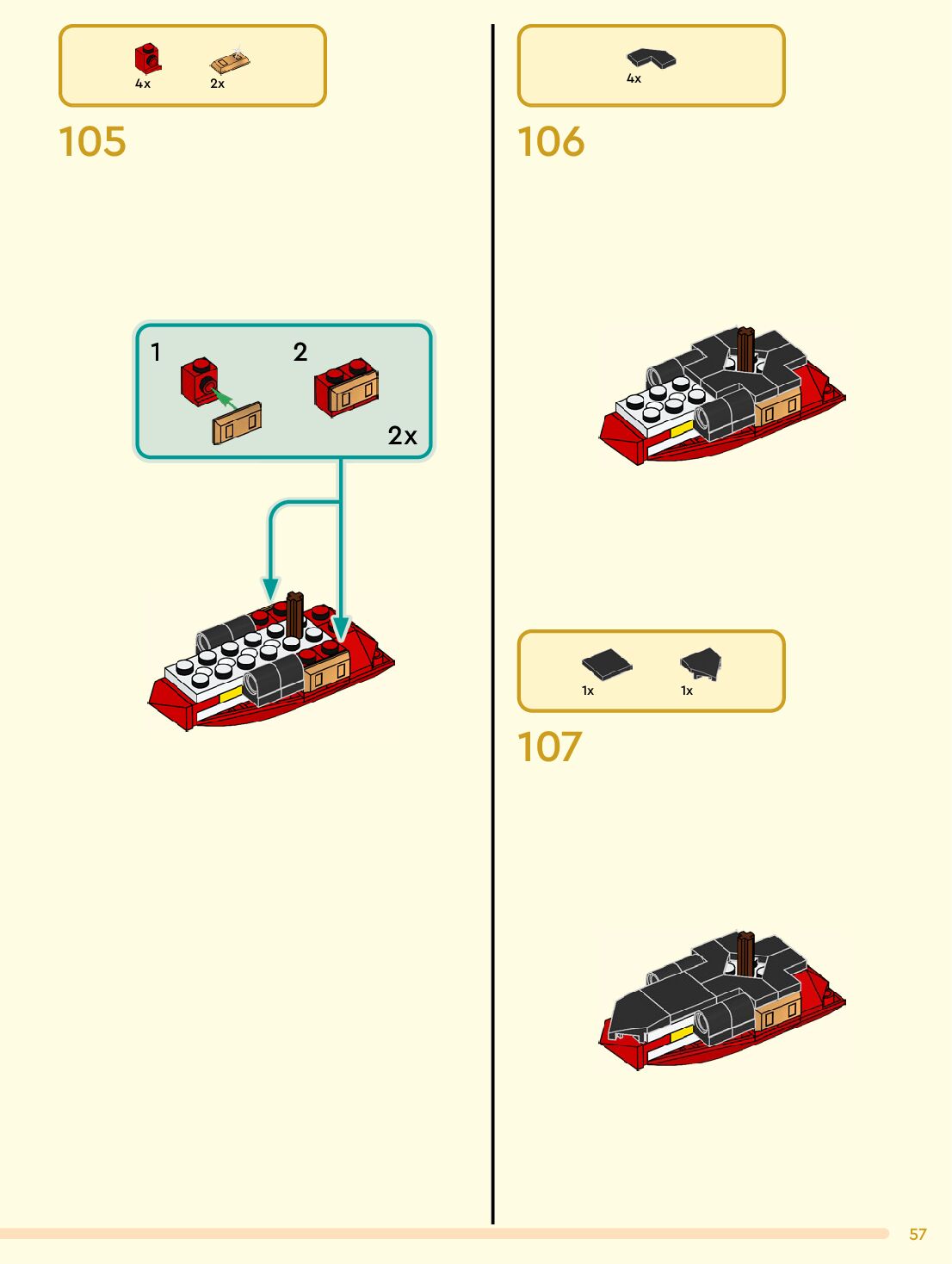 4x 2x

105

1 2

2x

4x

106

1x 1x

107

57