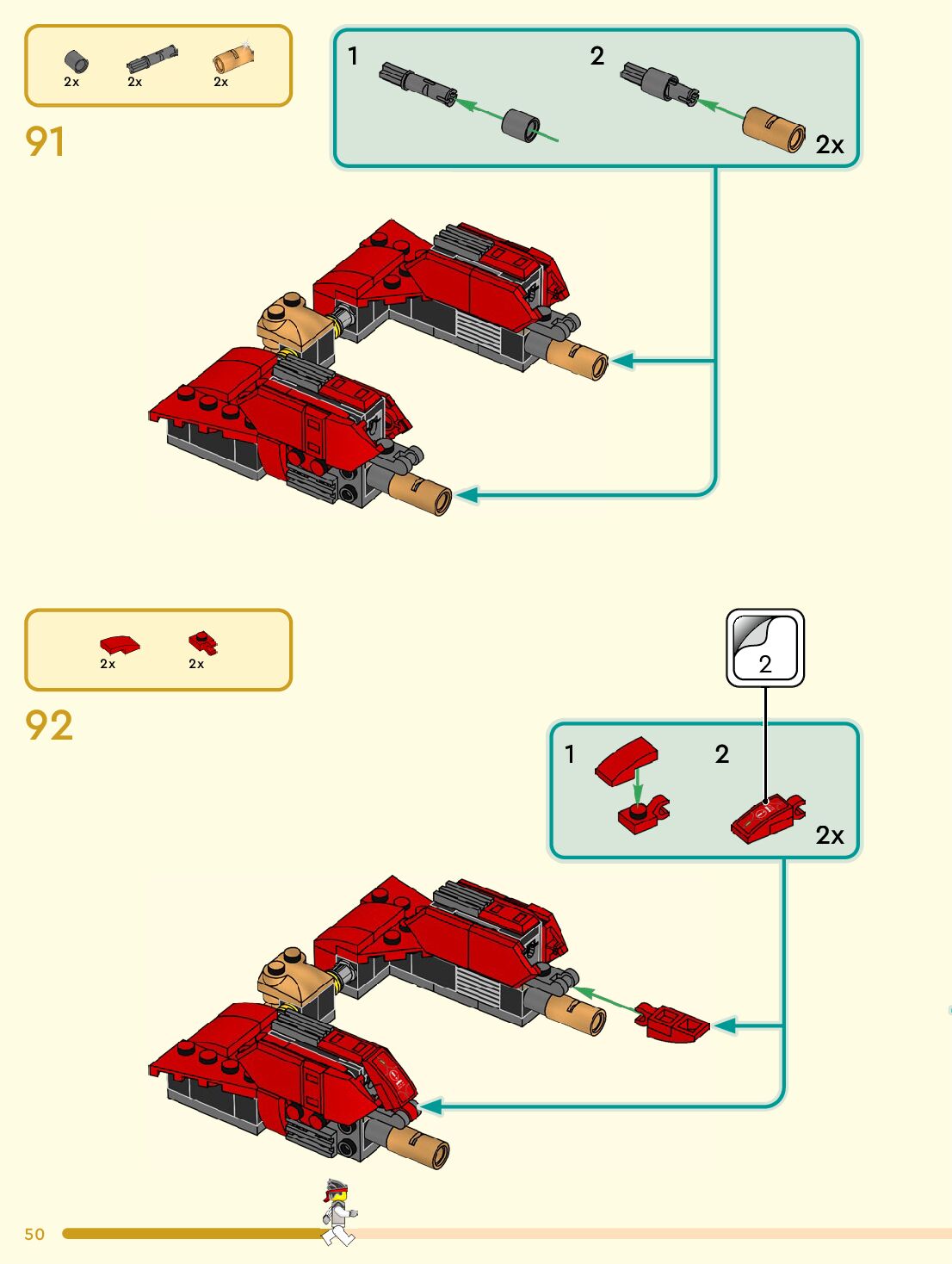 2x 2x 2x

91

1

2

2x

2x 2x

92

2

1

2

2x

50