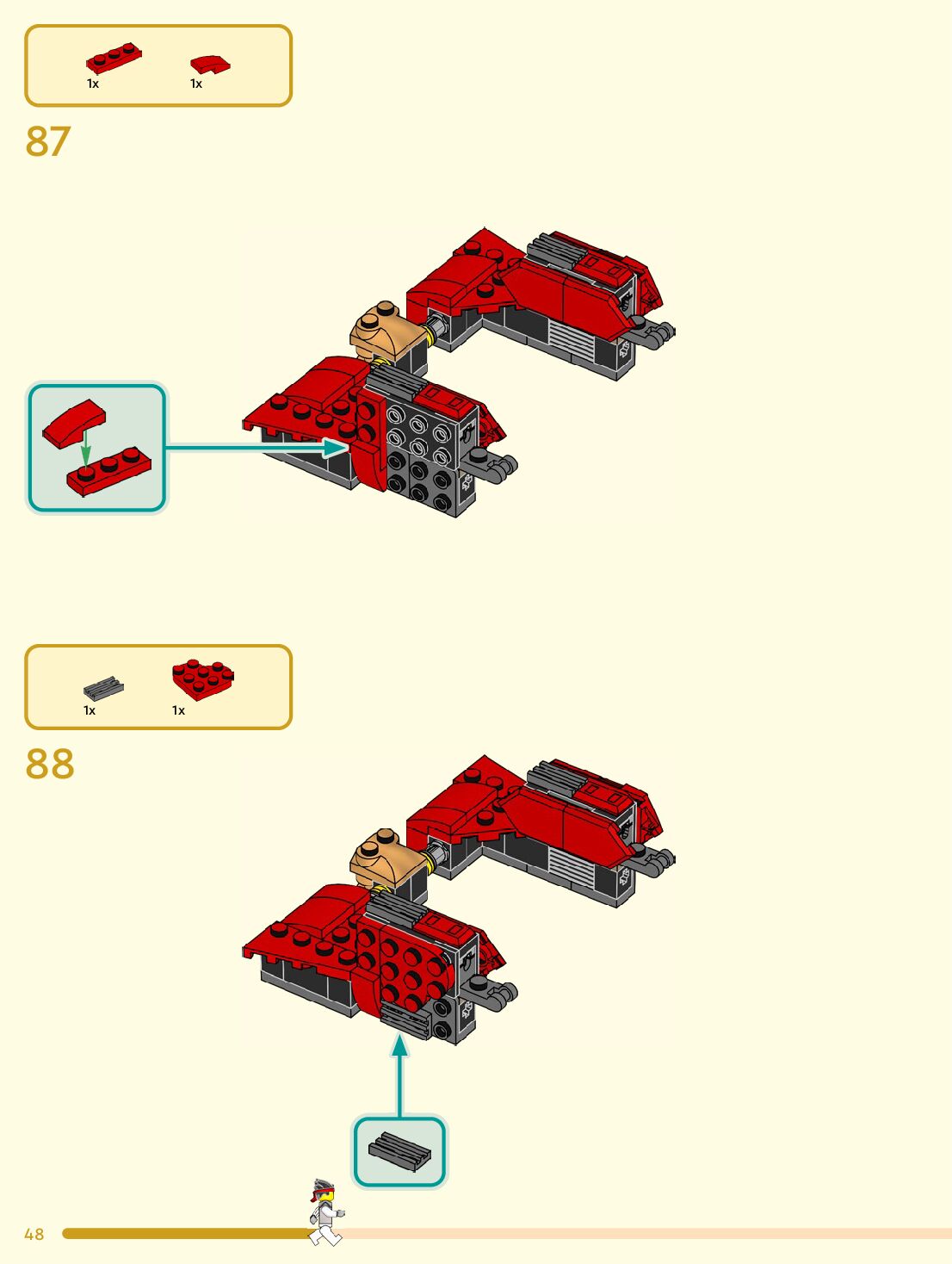 1x 1x

87

1x 1x

88

48