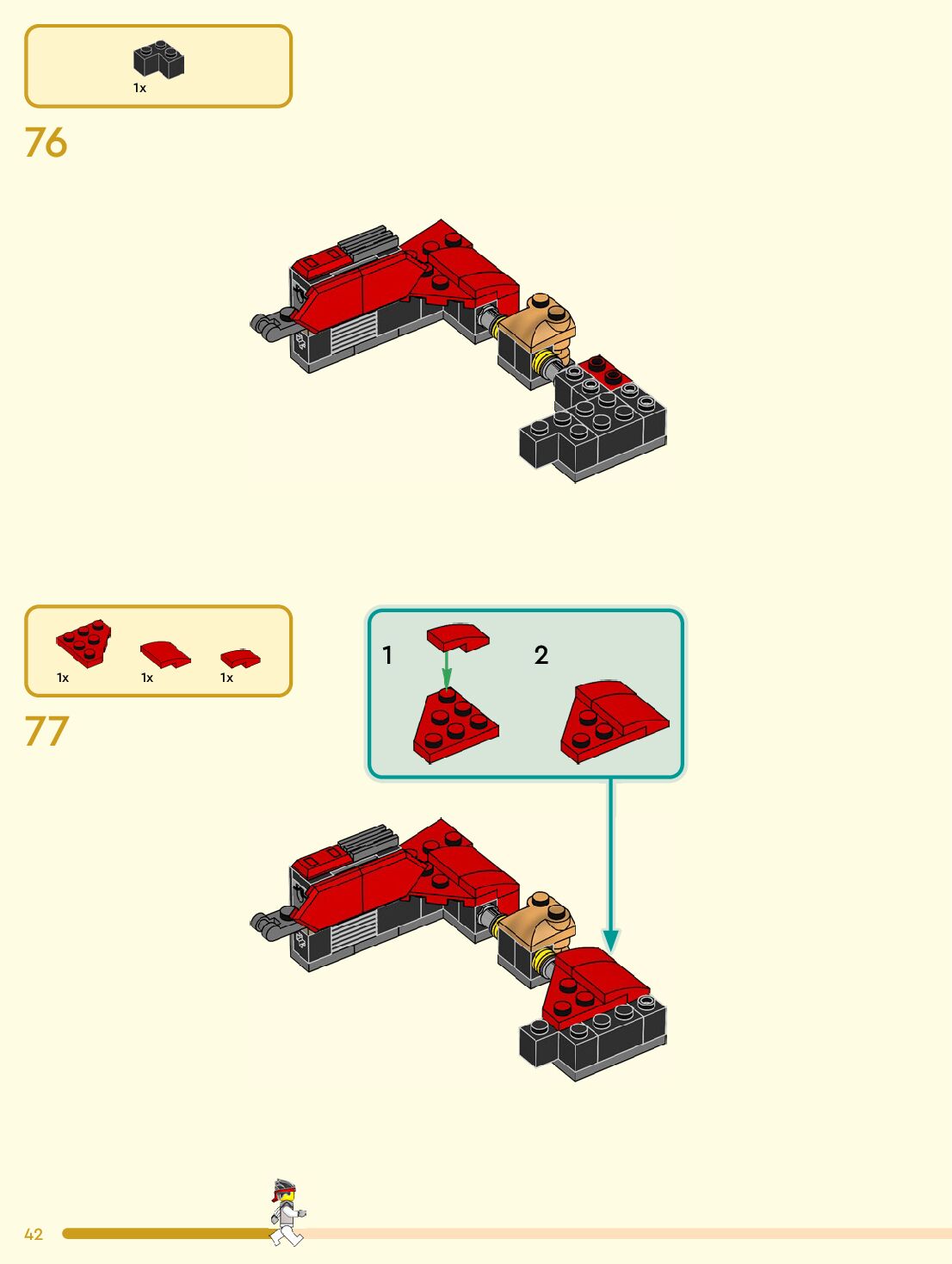 1x

76

1x 1x 1x

77

1

2

42