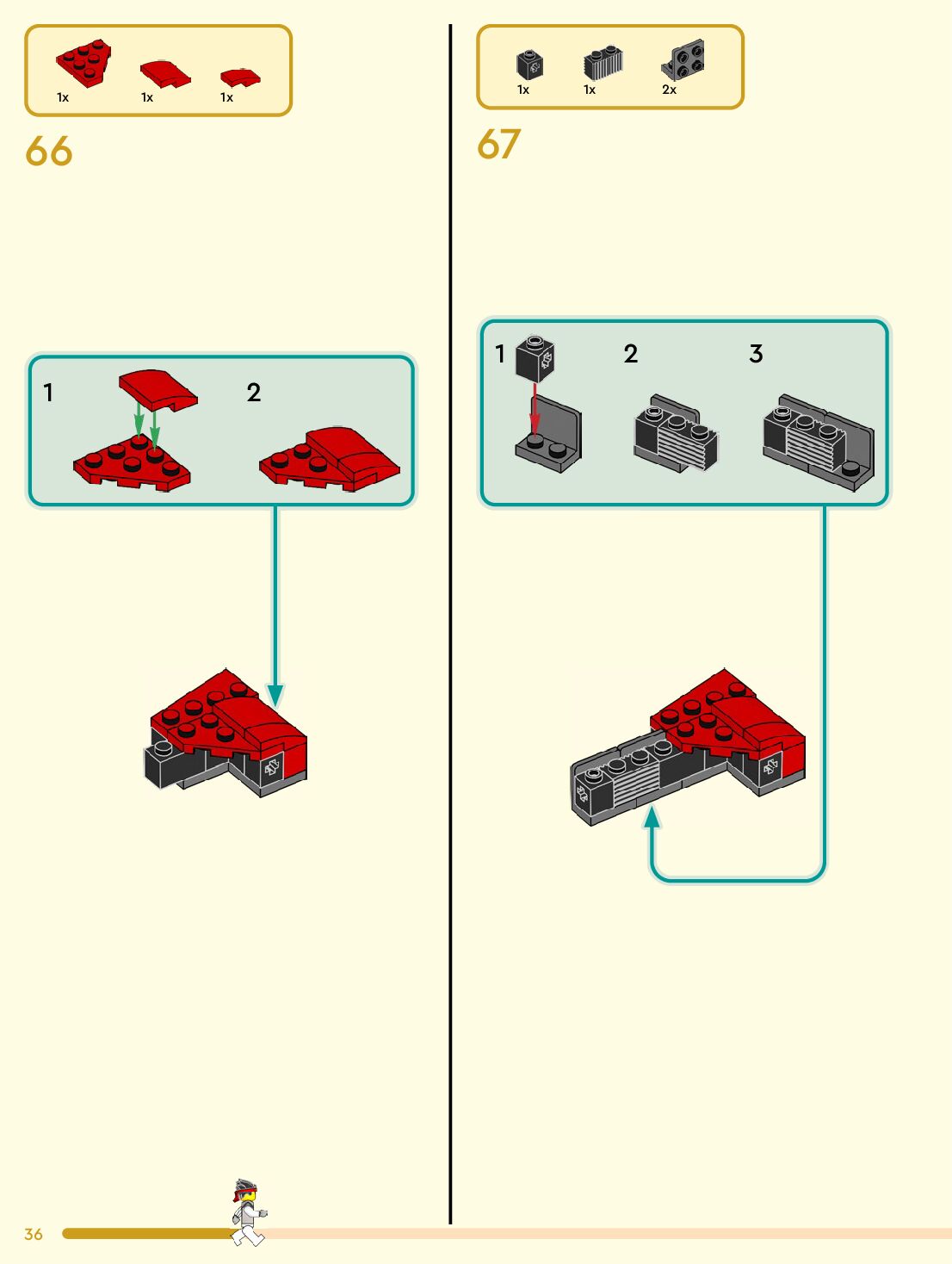 1x 1x 1x

66

1

2

1x 1x 2x

67

1

2

3

36