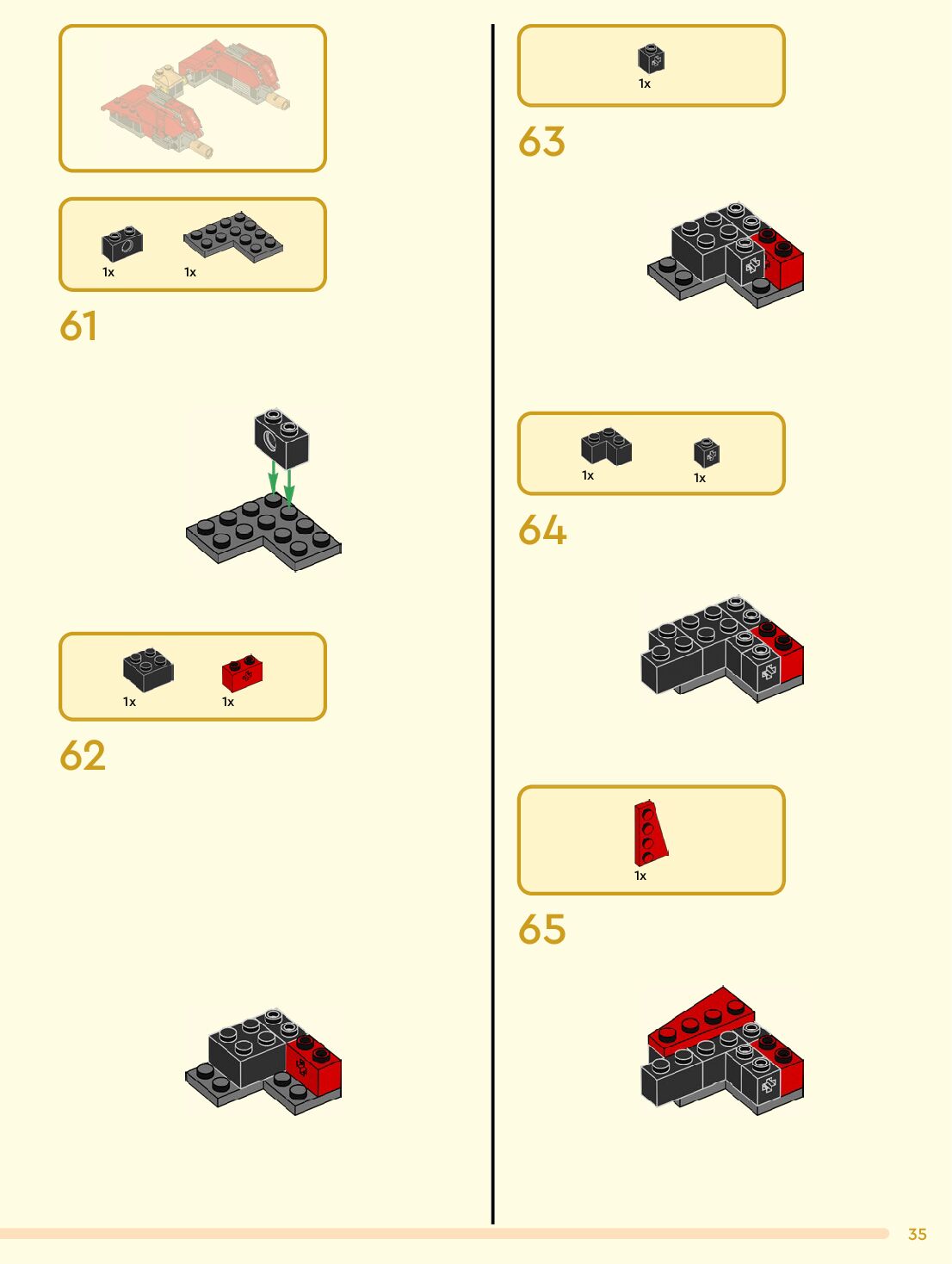 1x

1x

61

1x

1x

62

1x

63

1x

1x

64

1x

65

35