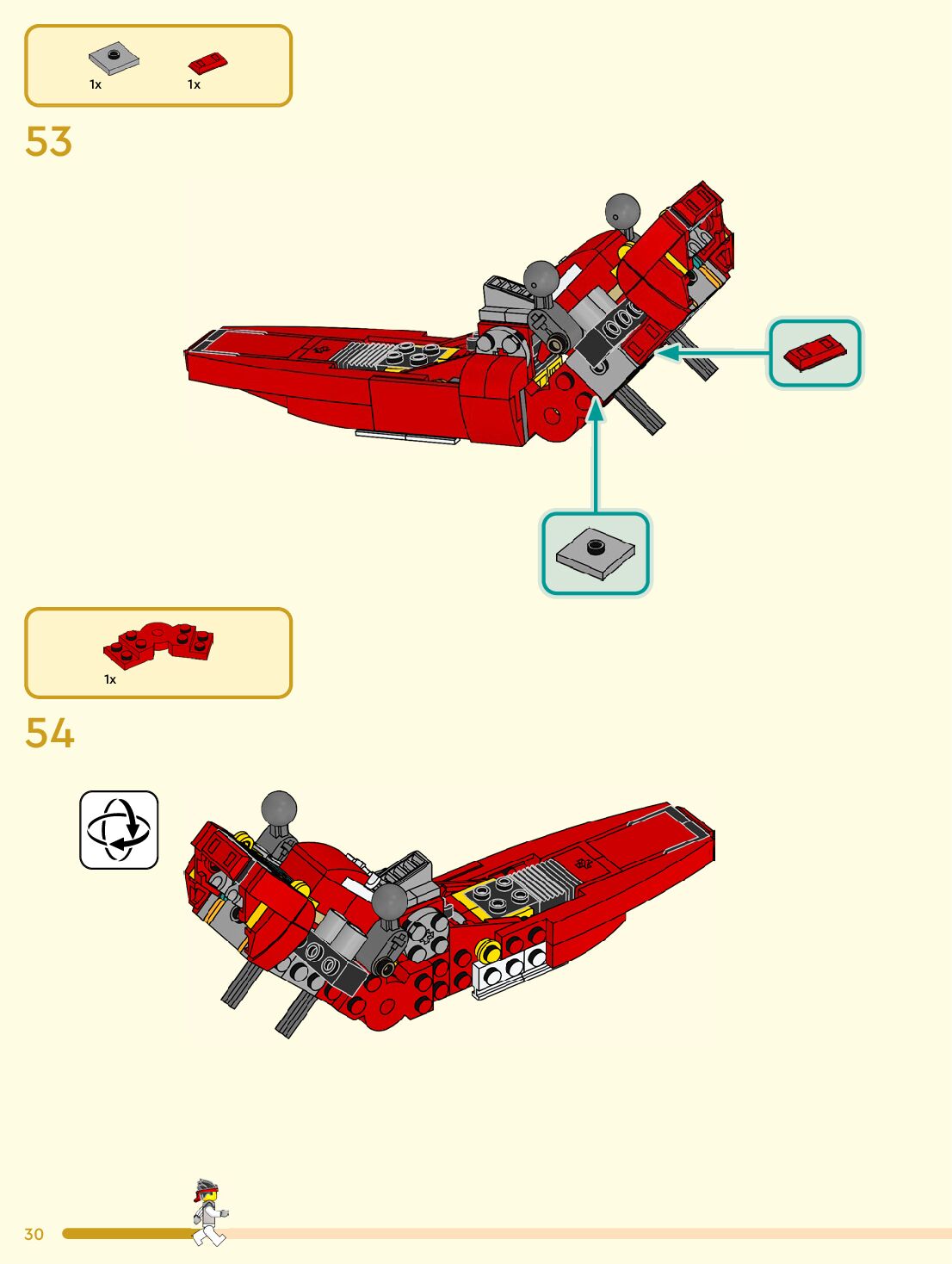 1x
1x
53

1x
54

30