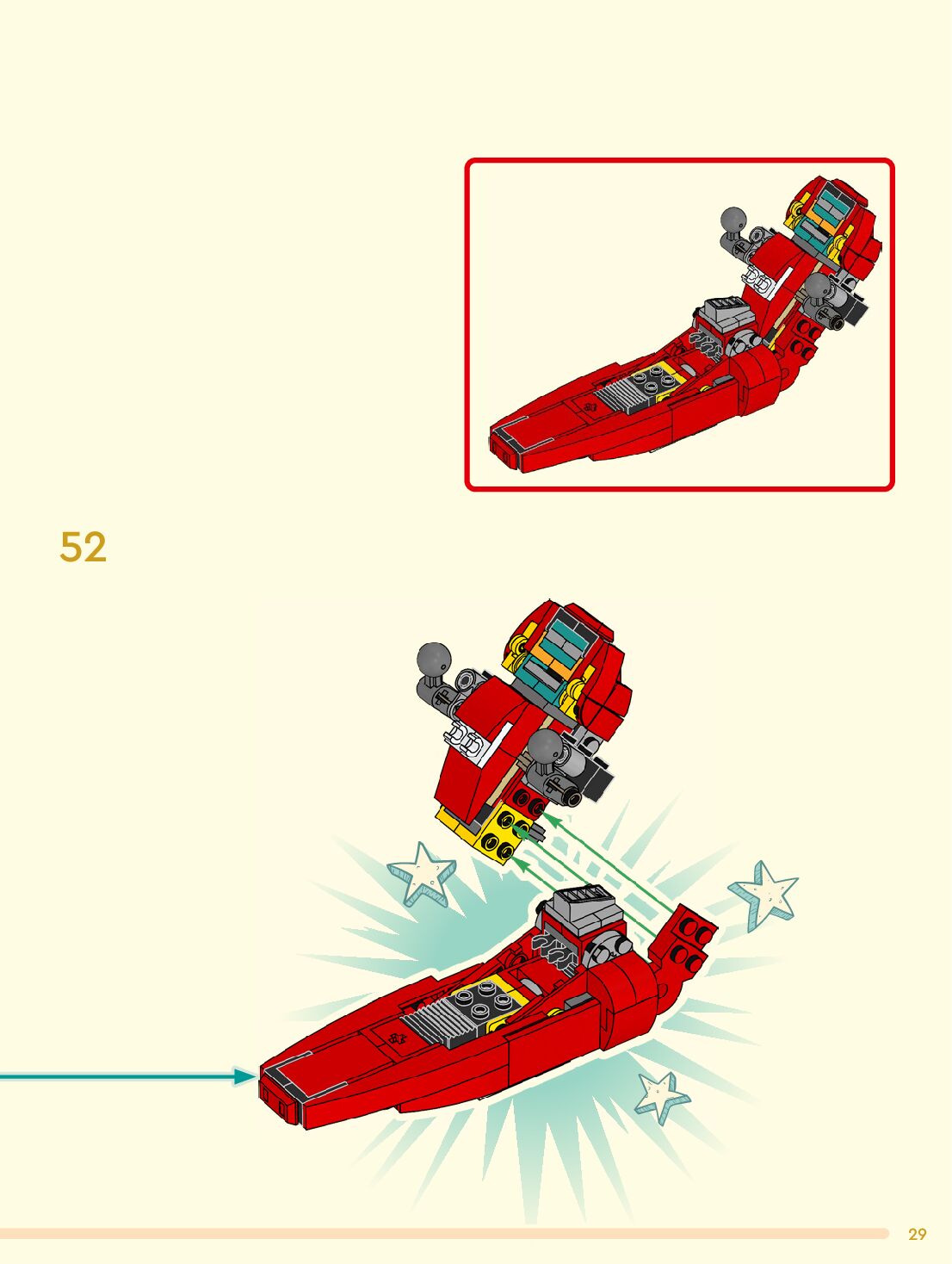 52

29