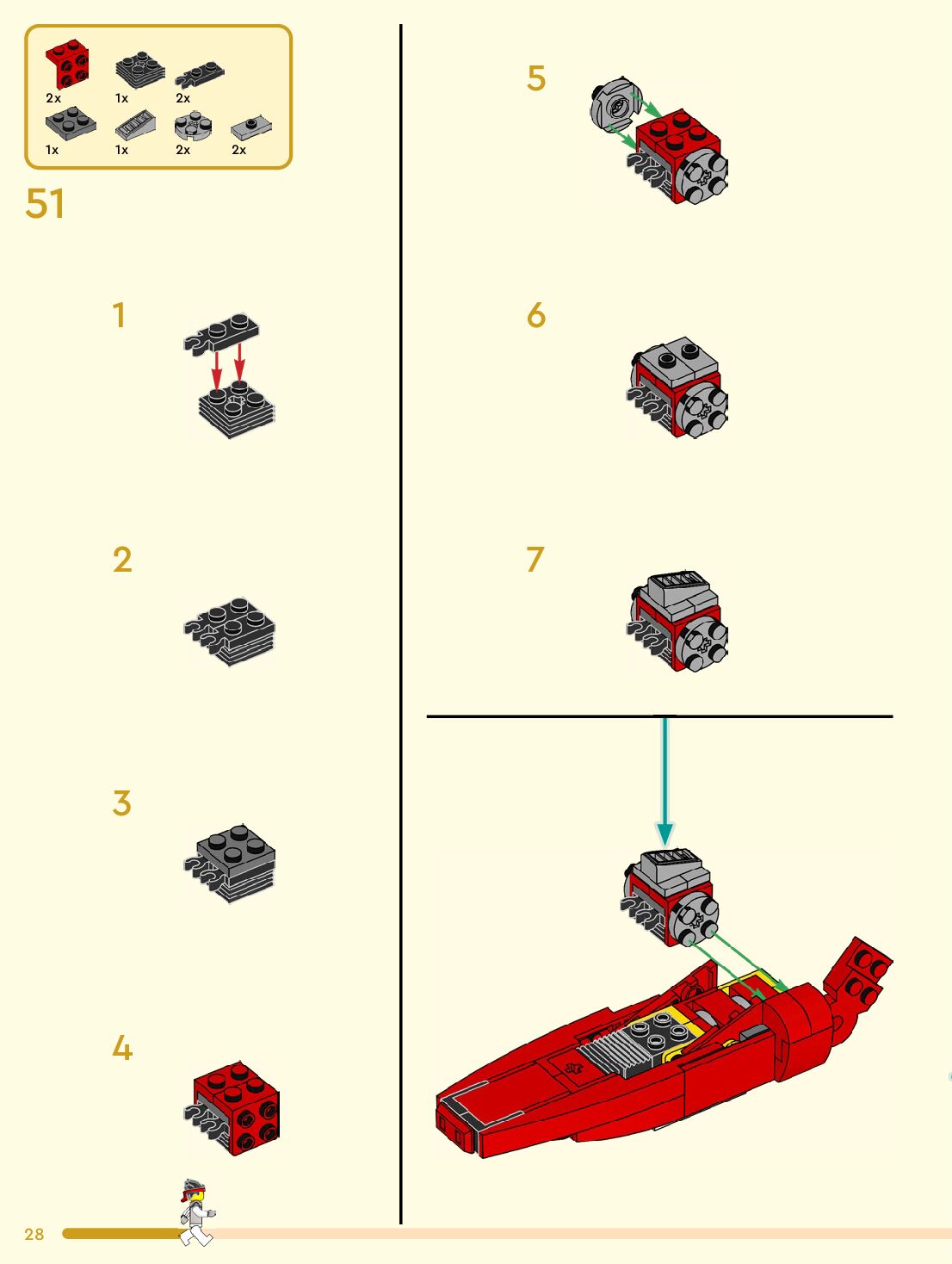 2x 1x 2x
1x 1x 2x 2x

51

1

2

3

4

5

6

7

28