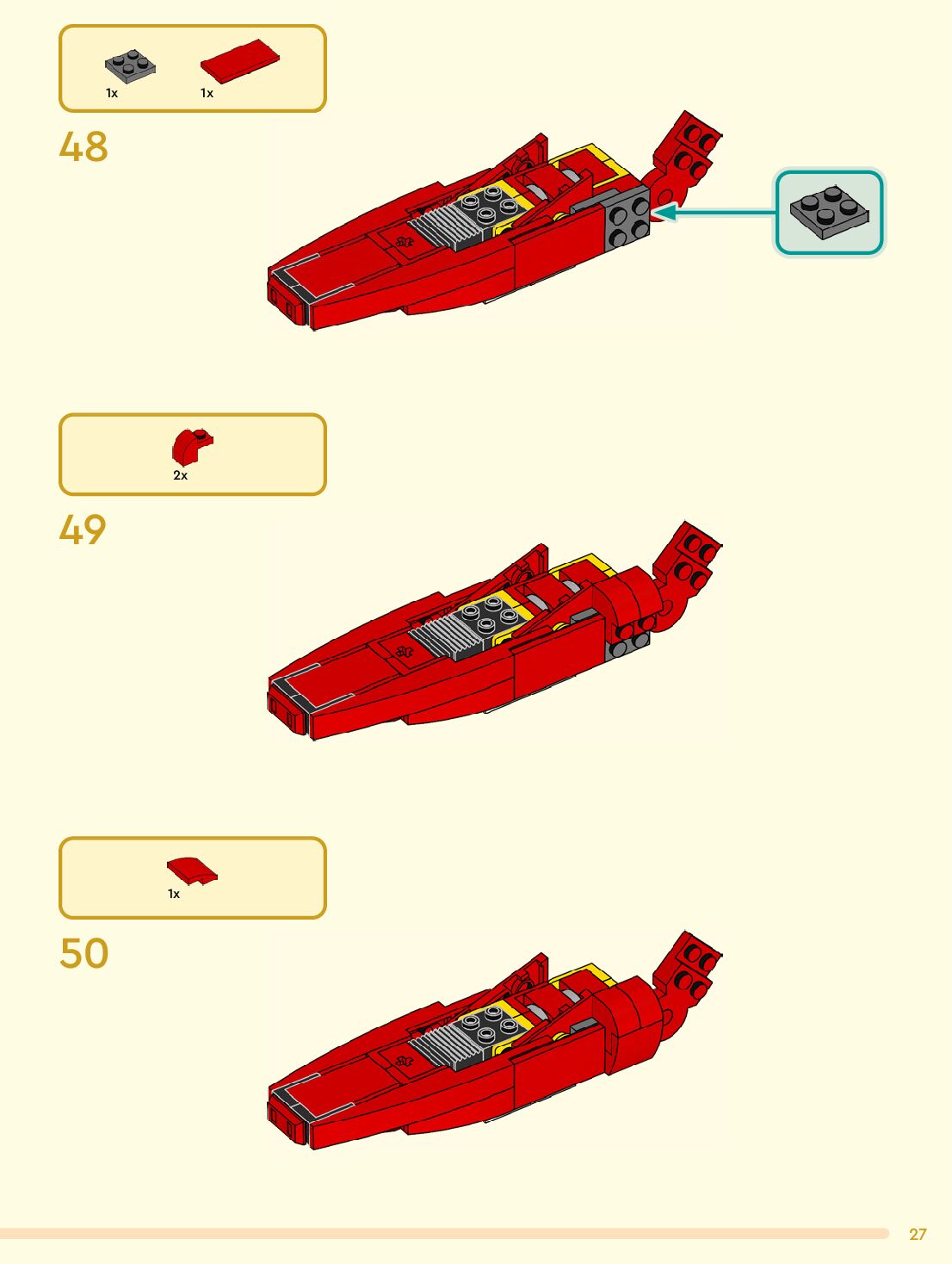 1x 1x

48

2x

49

1x

50

27