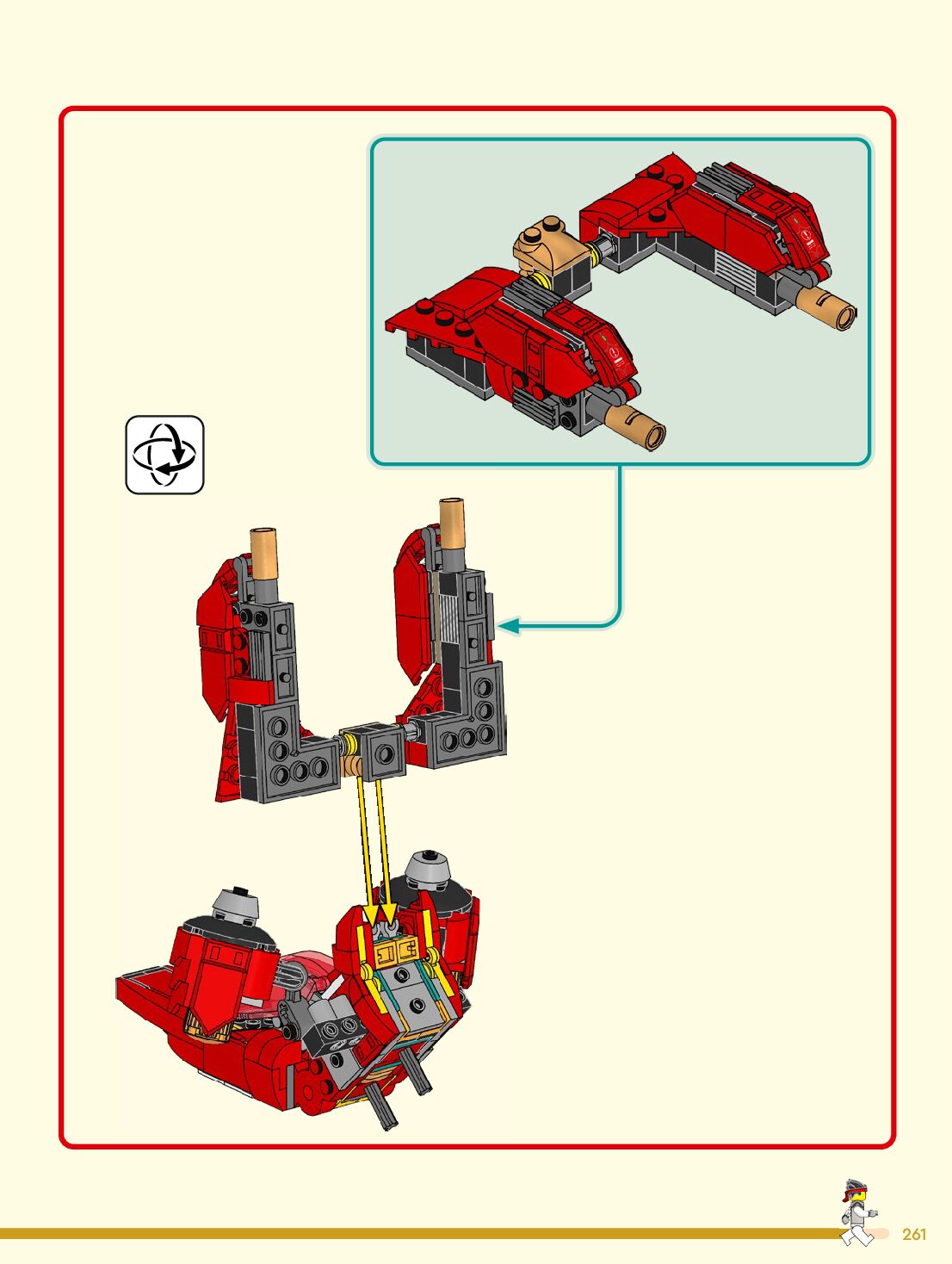 261