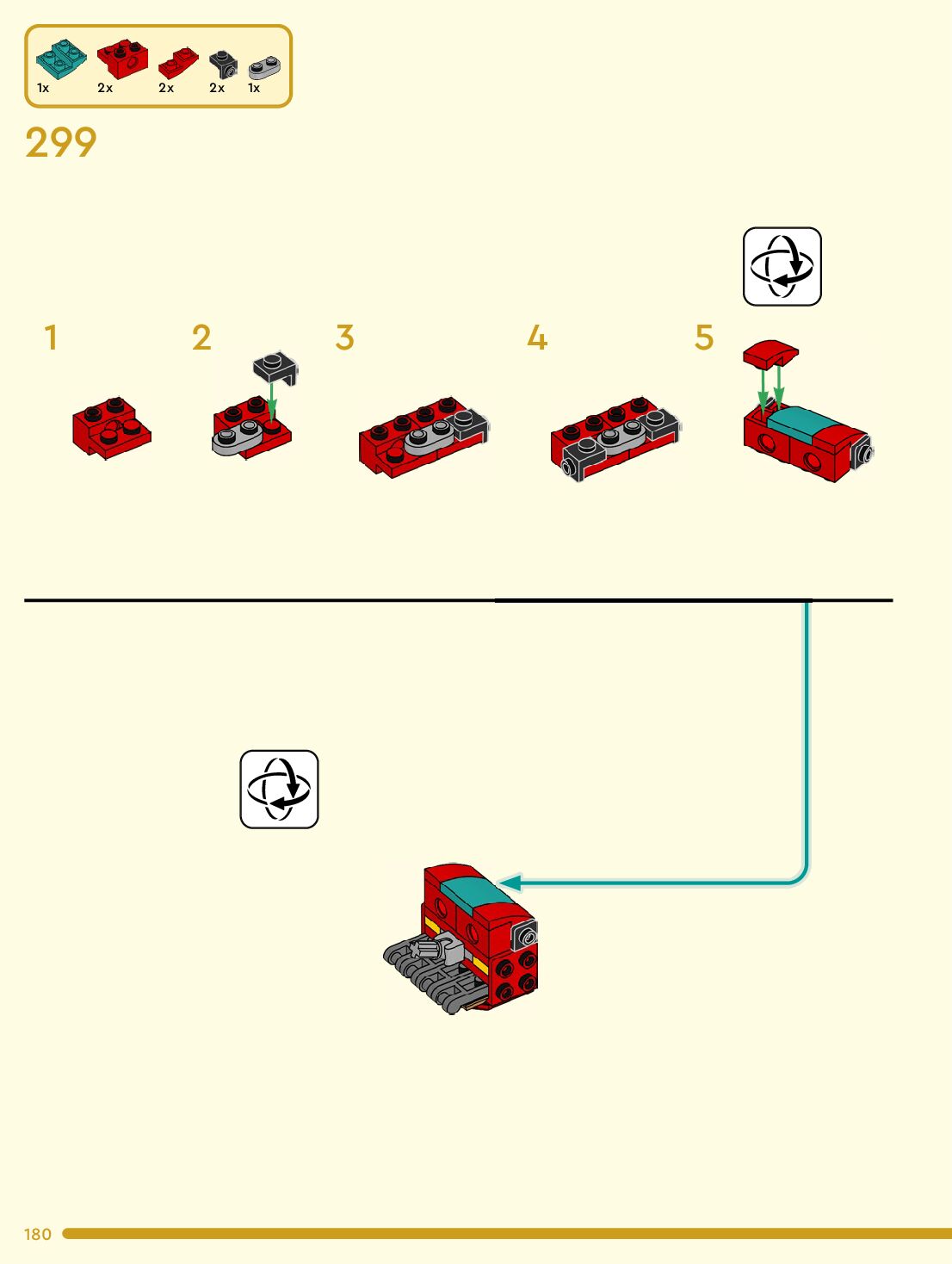 1x 2x 2x 2x 1x

299

1

2

3

4

5

180