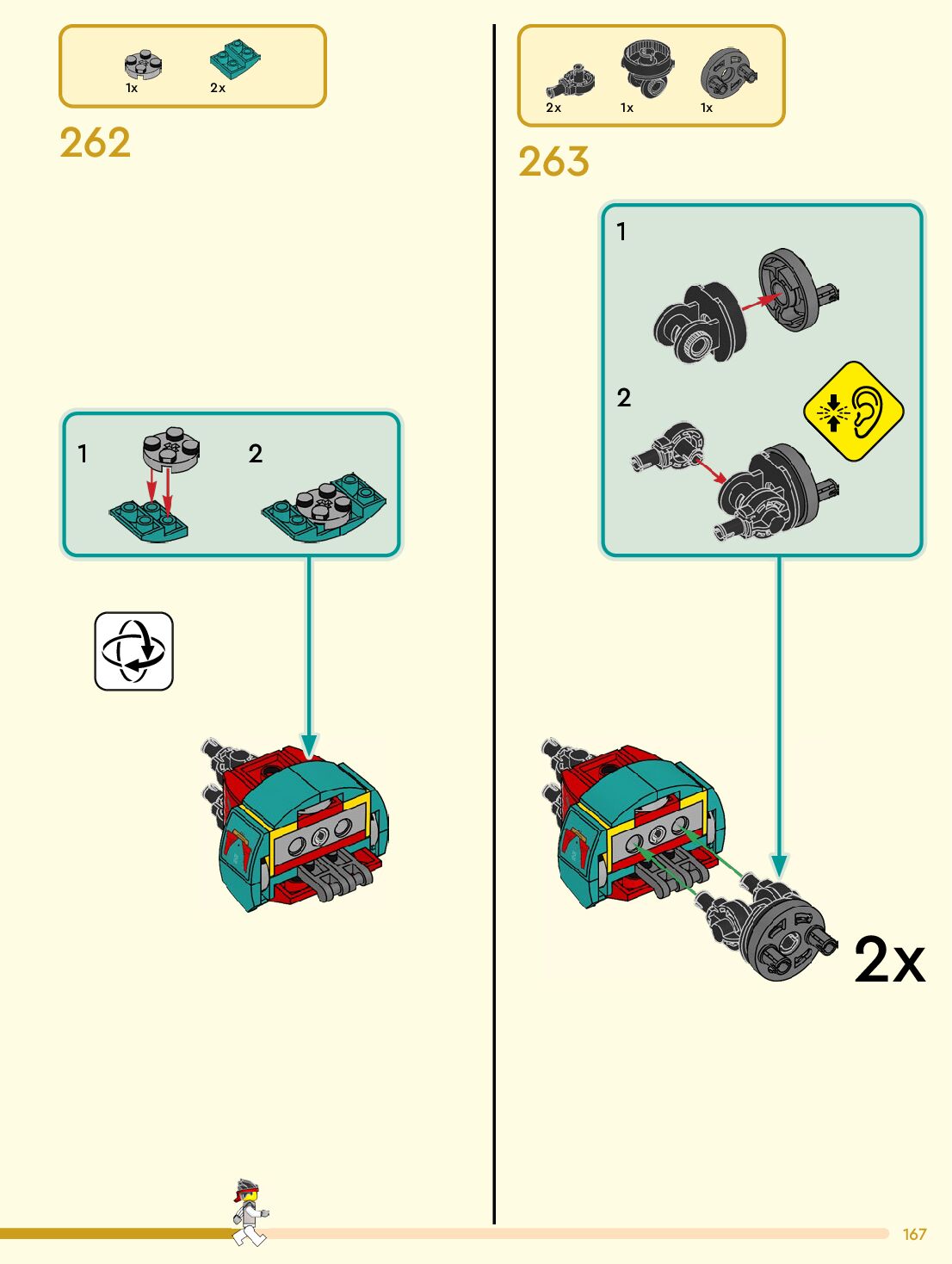 1x 2x

262

1

2

2x 1x 1x

263

1

2

2x

167