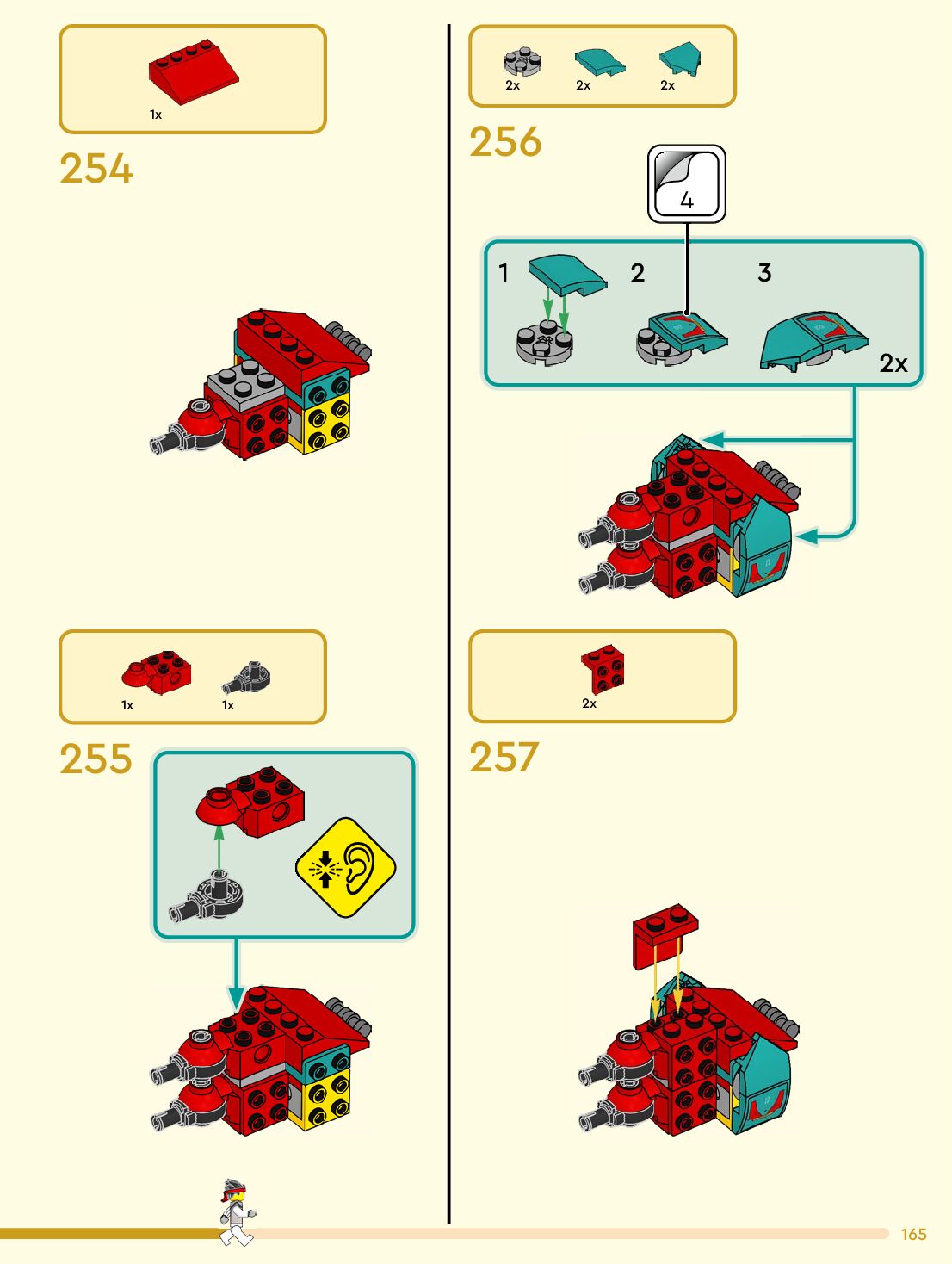 1x

254

1x 1x

255

2x 2x 2x

256

4

1 2 3

2x

2x

257

165