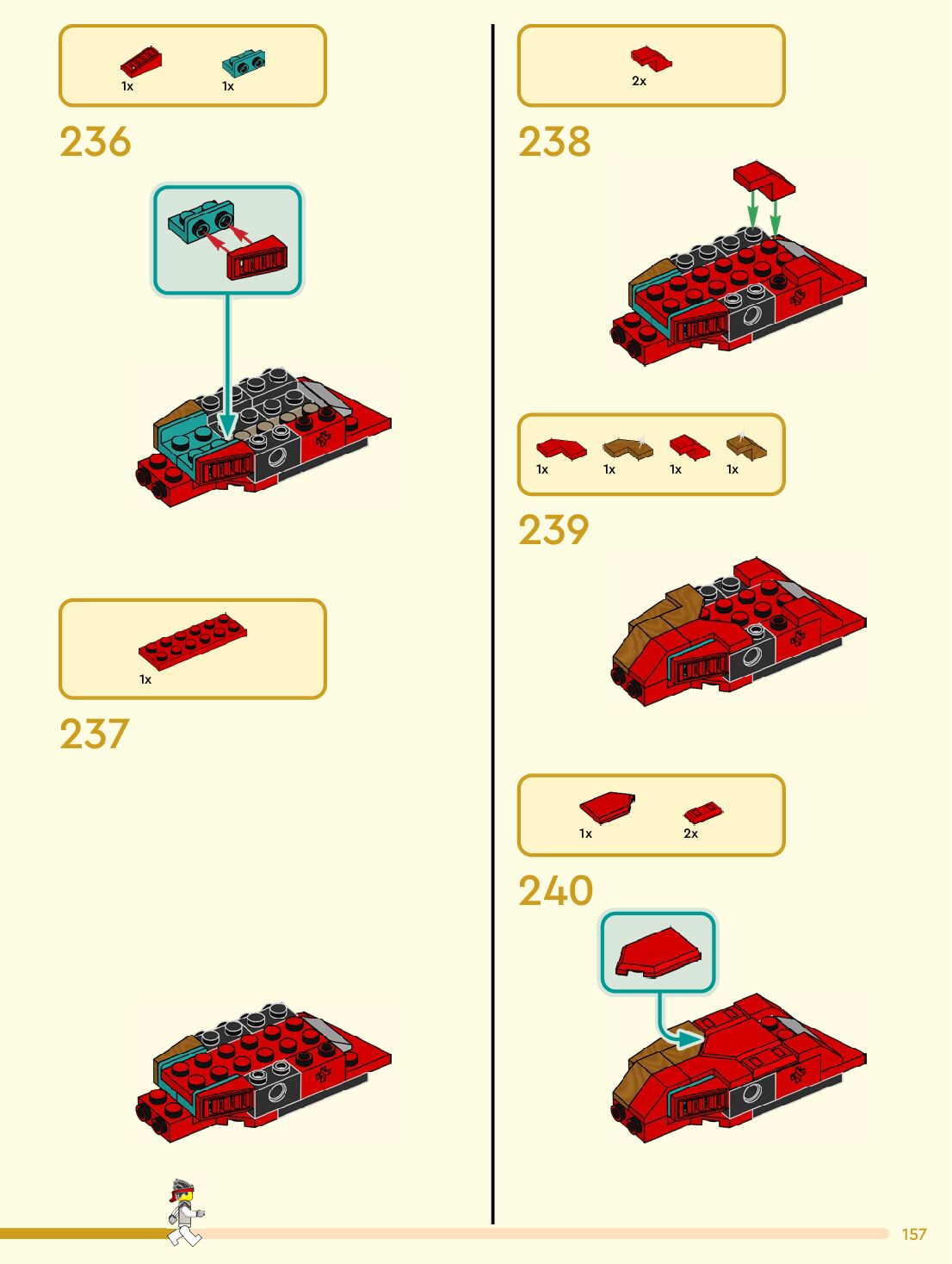 1x 1x

236

1x

237

2x

238

1x 1x 1x 1x

239

1x 2x

240

157