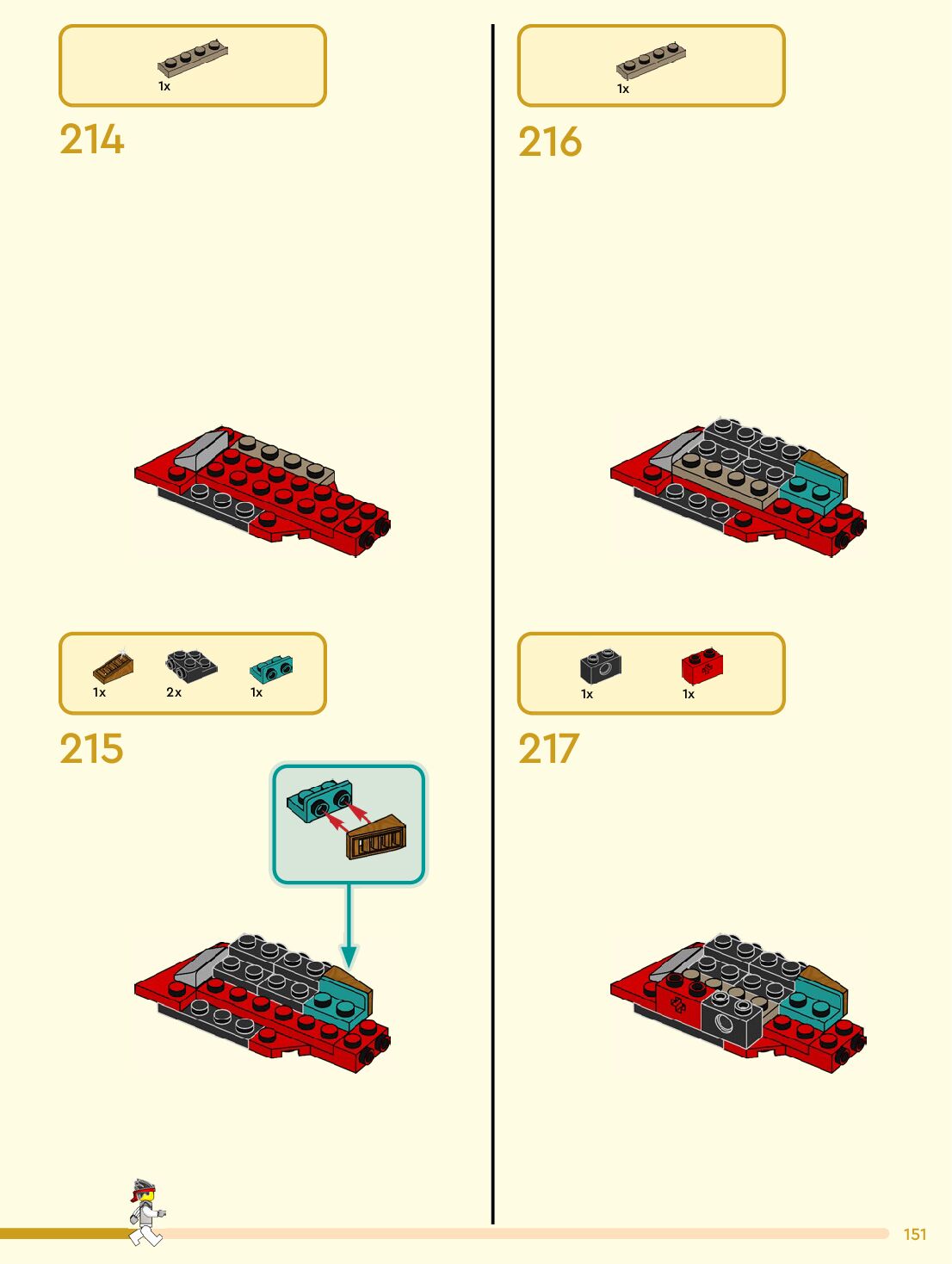 1x

214

1x 2x 1x

215

1x

216

1x 1x

217

151