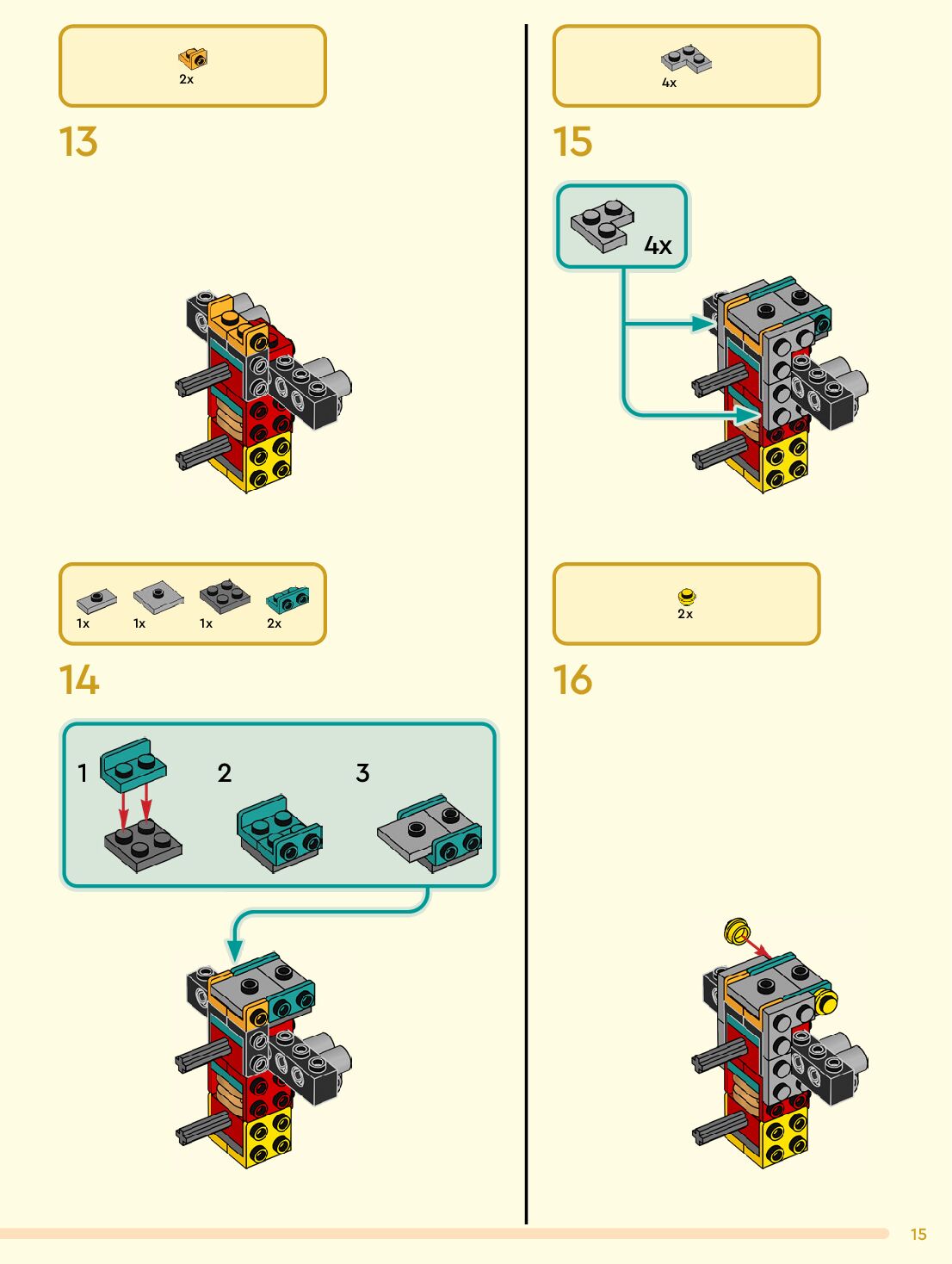 2x

13

1x 1x 1x 2x

14

1 2 3

4x

15

4x

2x

16

15