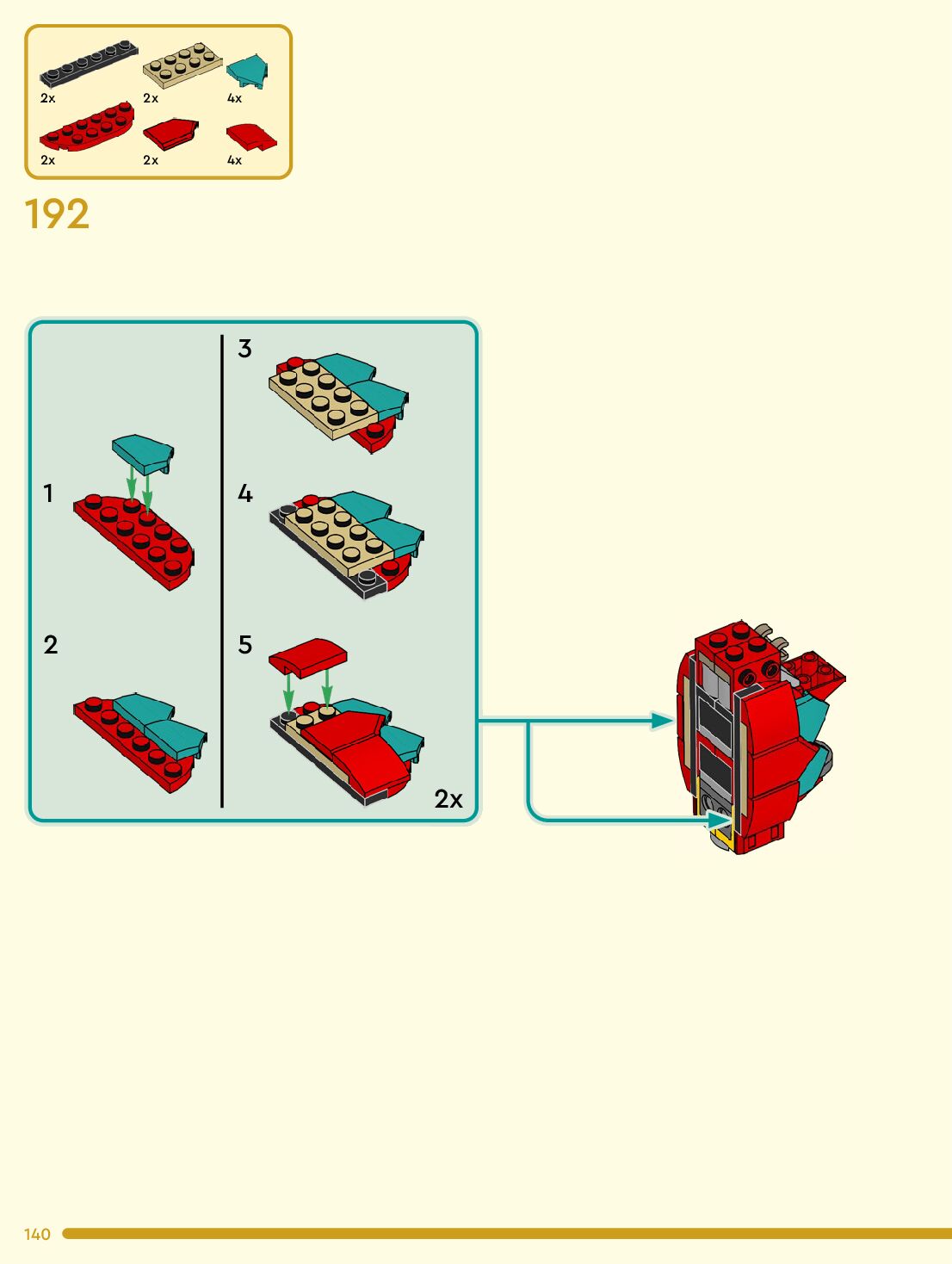 2x
2x
4x
2x
2x
4x

192

1

2

3

4

5

2x

140