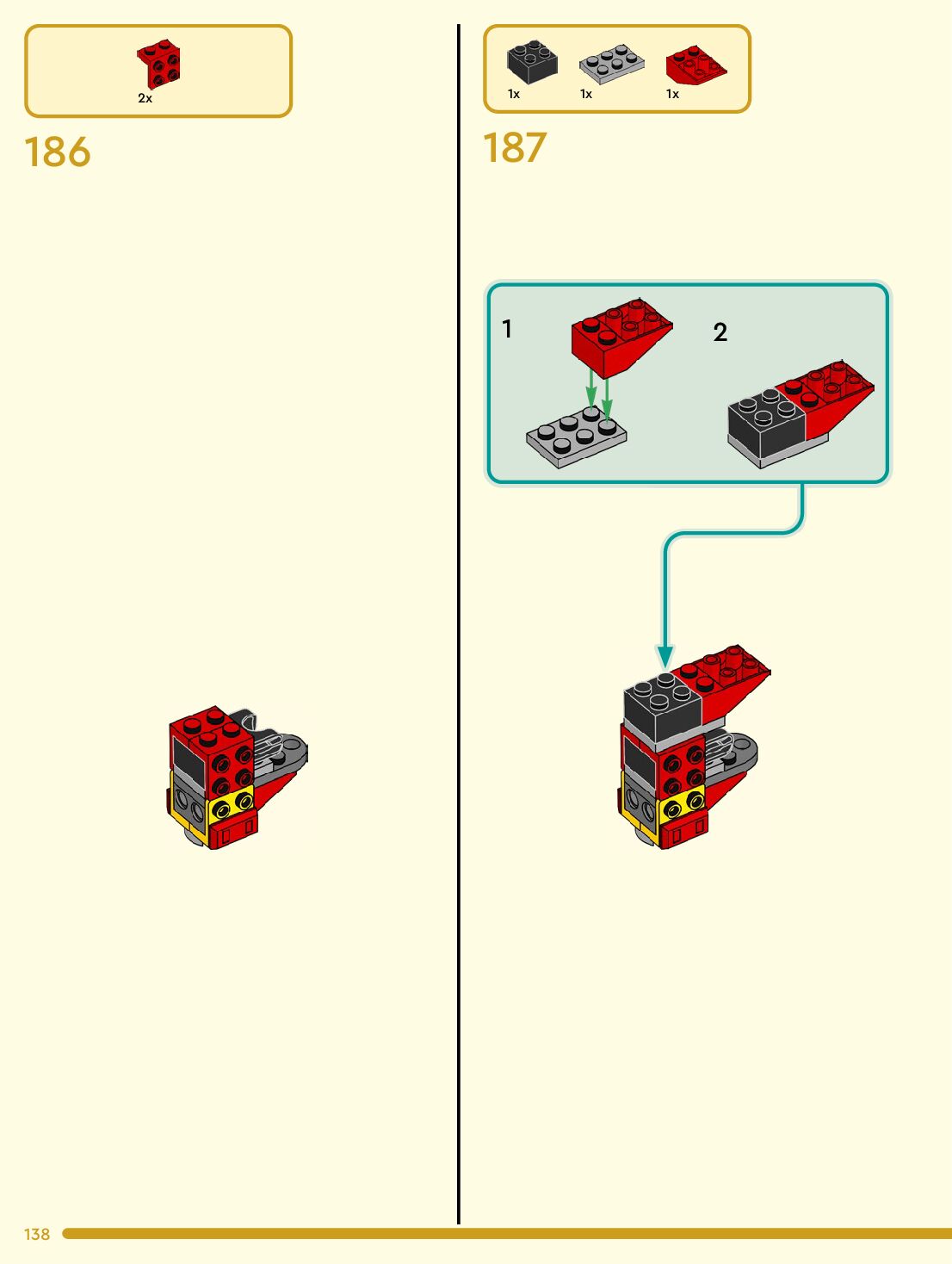 2x

186

1x 1x 1x

187

1

2

138