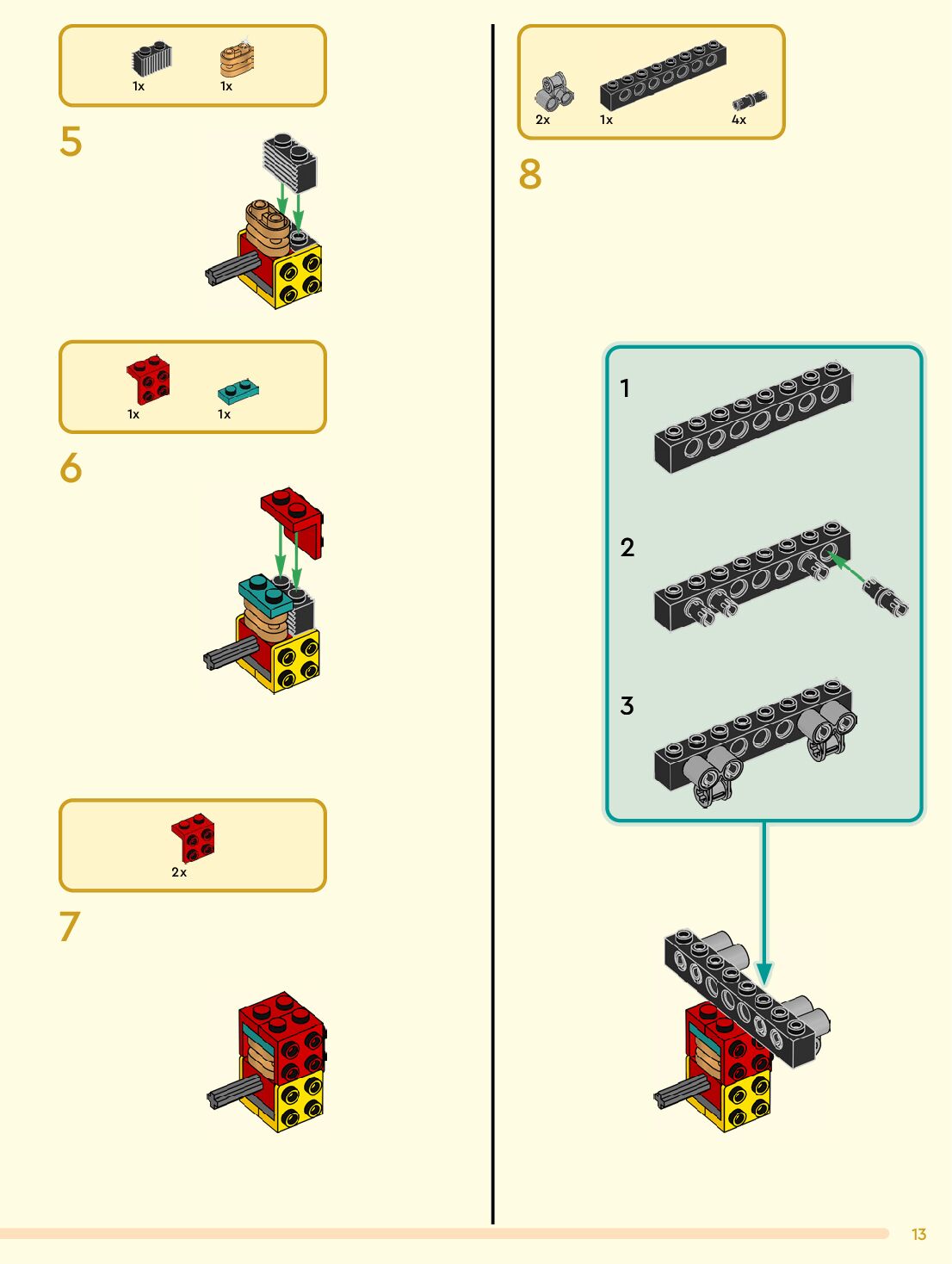 1x 1x

5

1x 1x

6

2x

7

2x 1x 4x

8

1

2

3

13