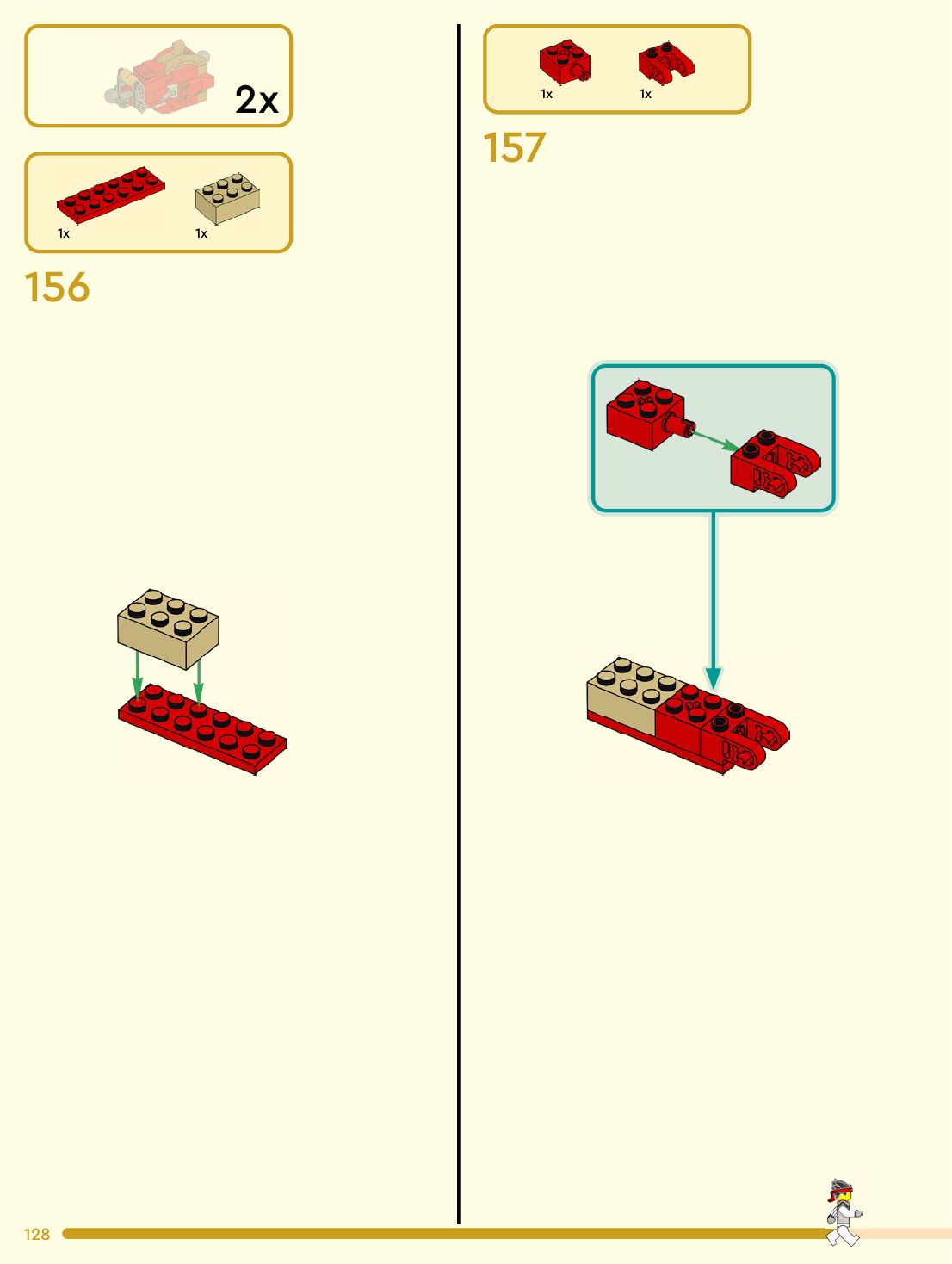 2x

1x 1x

156

1x 1x

157

128