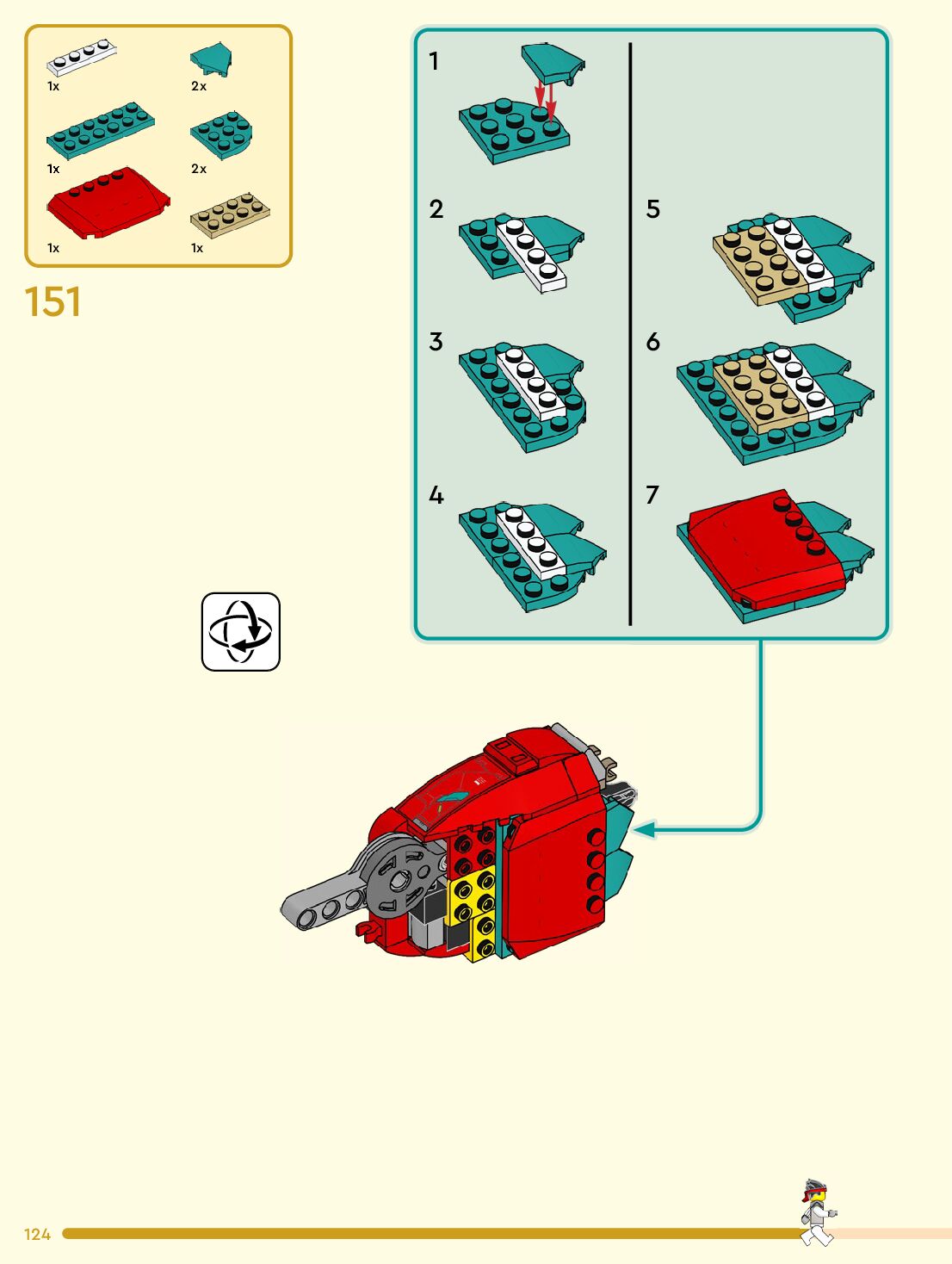 1x
2x
1x
2x
1x
1x

151

1
2
3
4
5
6
7

124