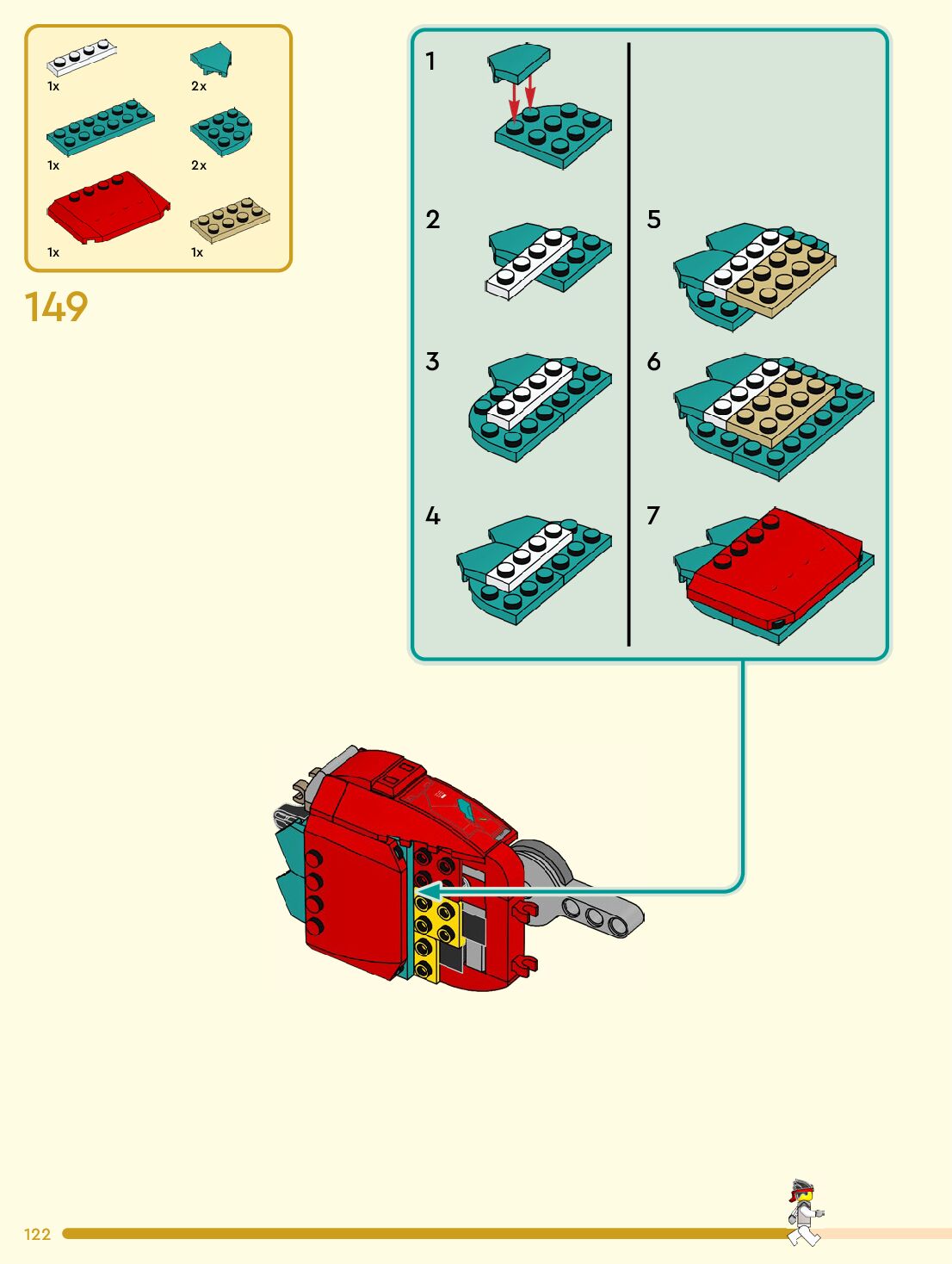 1x
2x
1x
2x
1x
1x

149

1
2
3
4
5
6
7

122