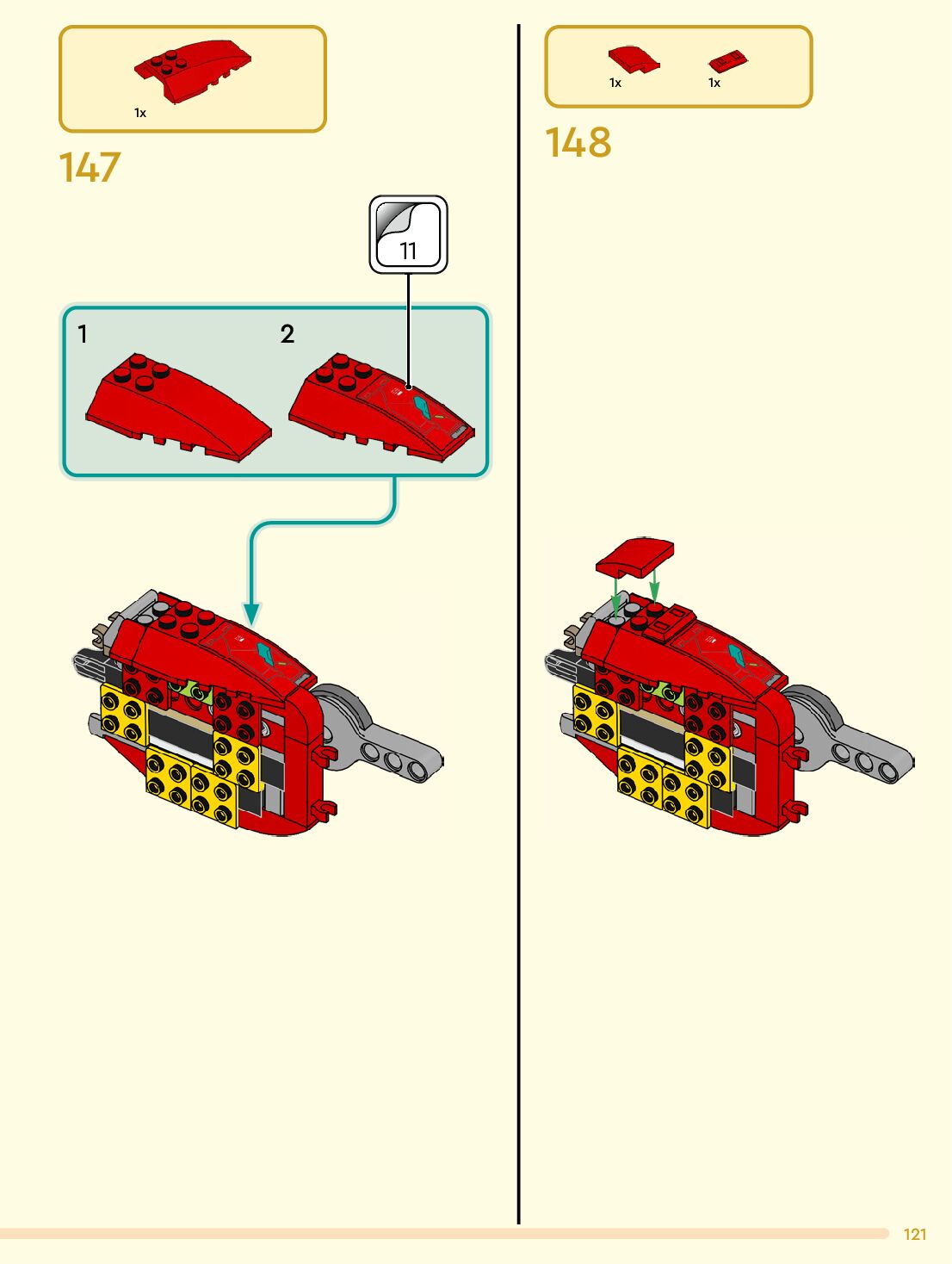 1x

147

11

1

2

1x

1x

148

121