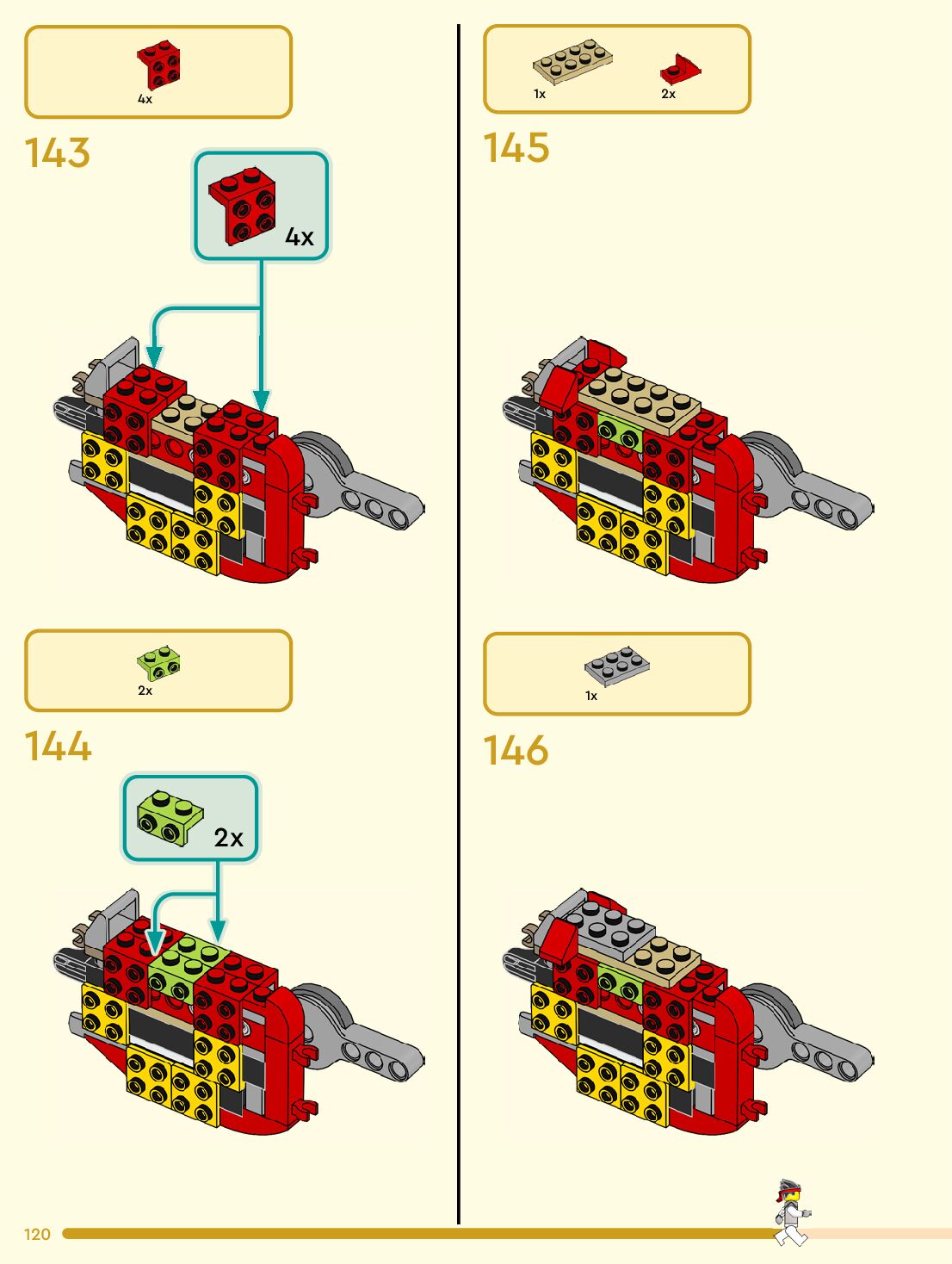 4x

143

4x

2x

144

2x

1x 2x

145

1x

146

120