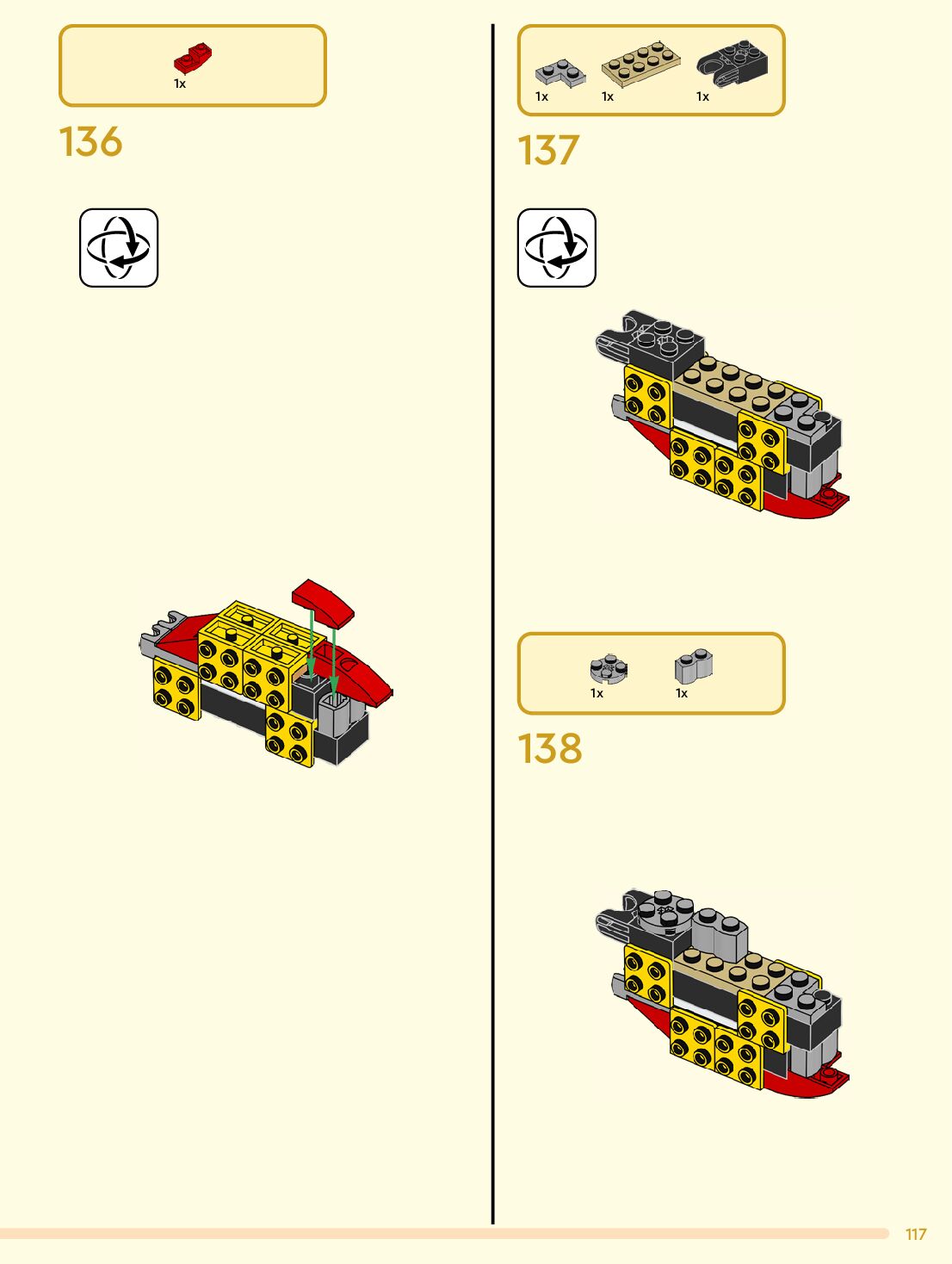 1x

136

1x 1x 1x

137

1x 1x

138

117