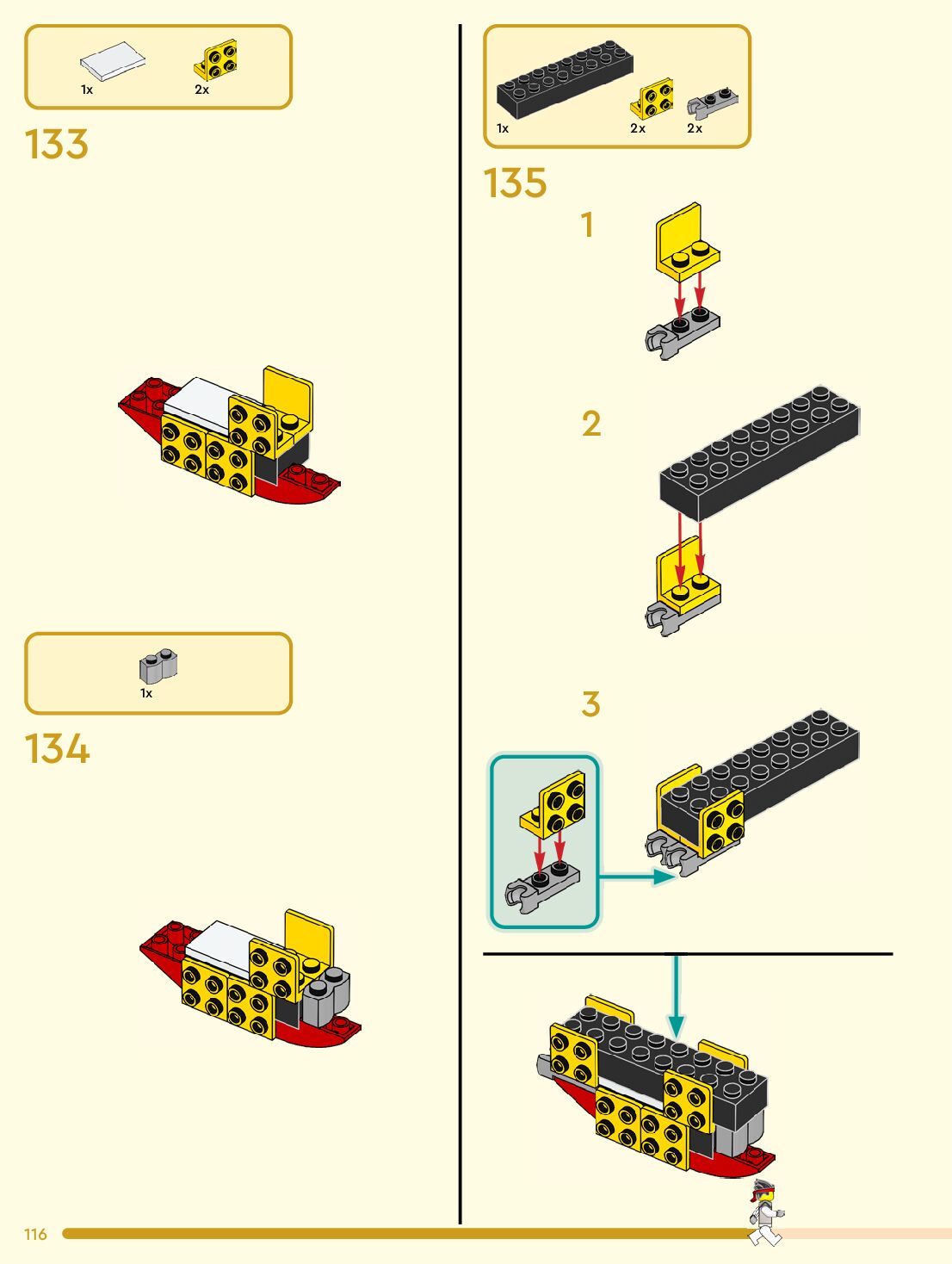 1x 2x

133

1x

134

1x 2x 2x

135

1

2

3

116