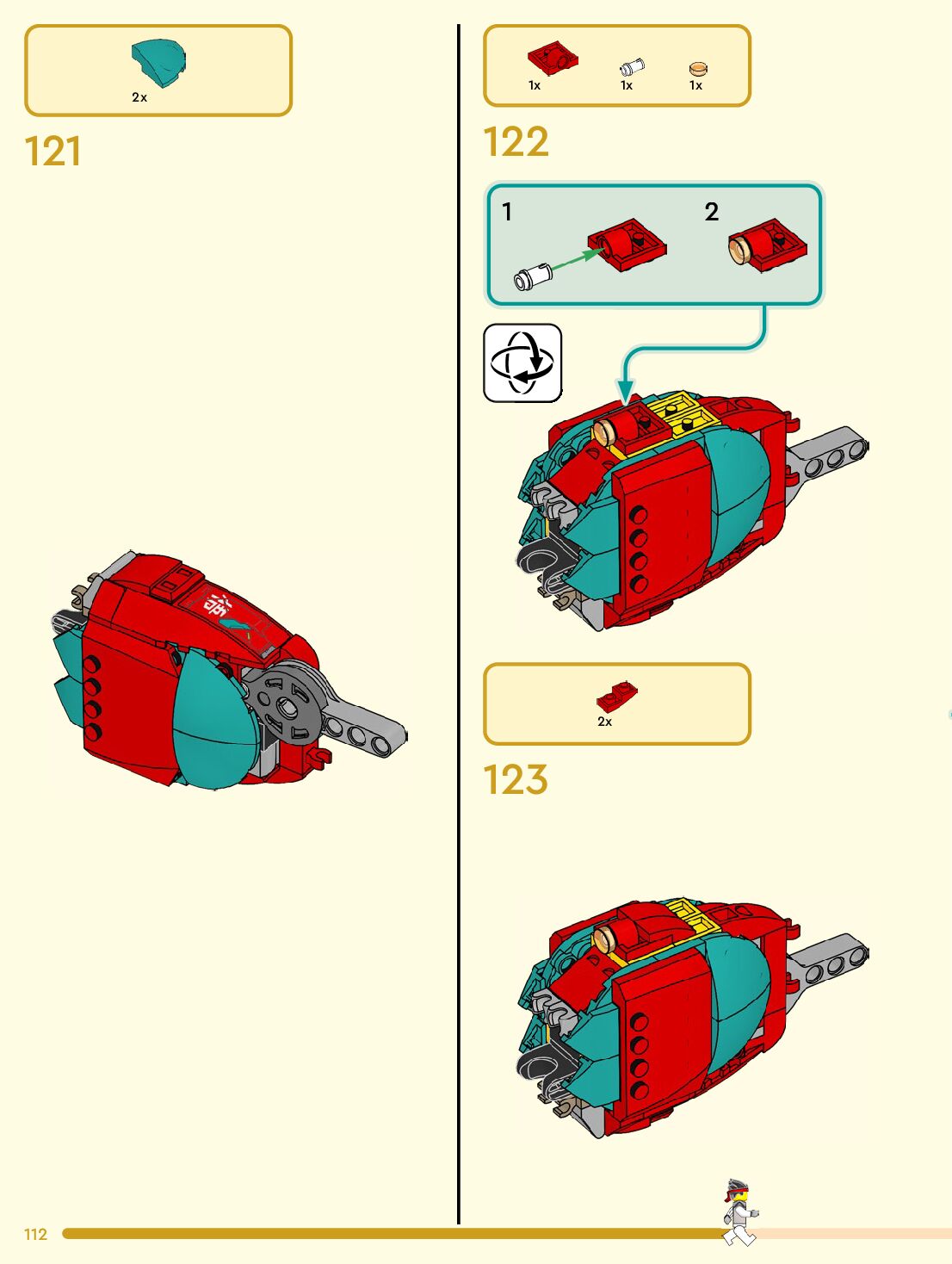 2x

121

1x 1x 1x

122

1

2

2x

123

112