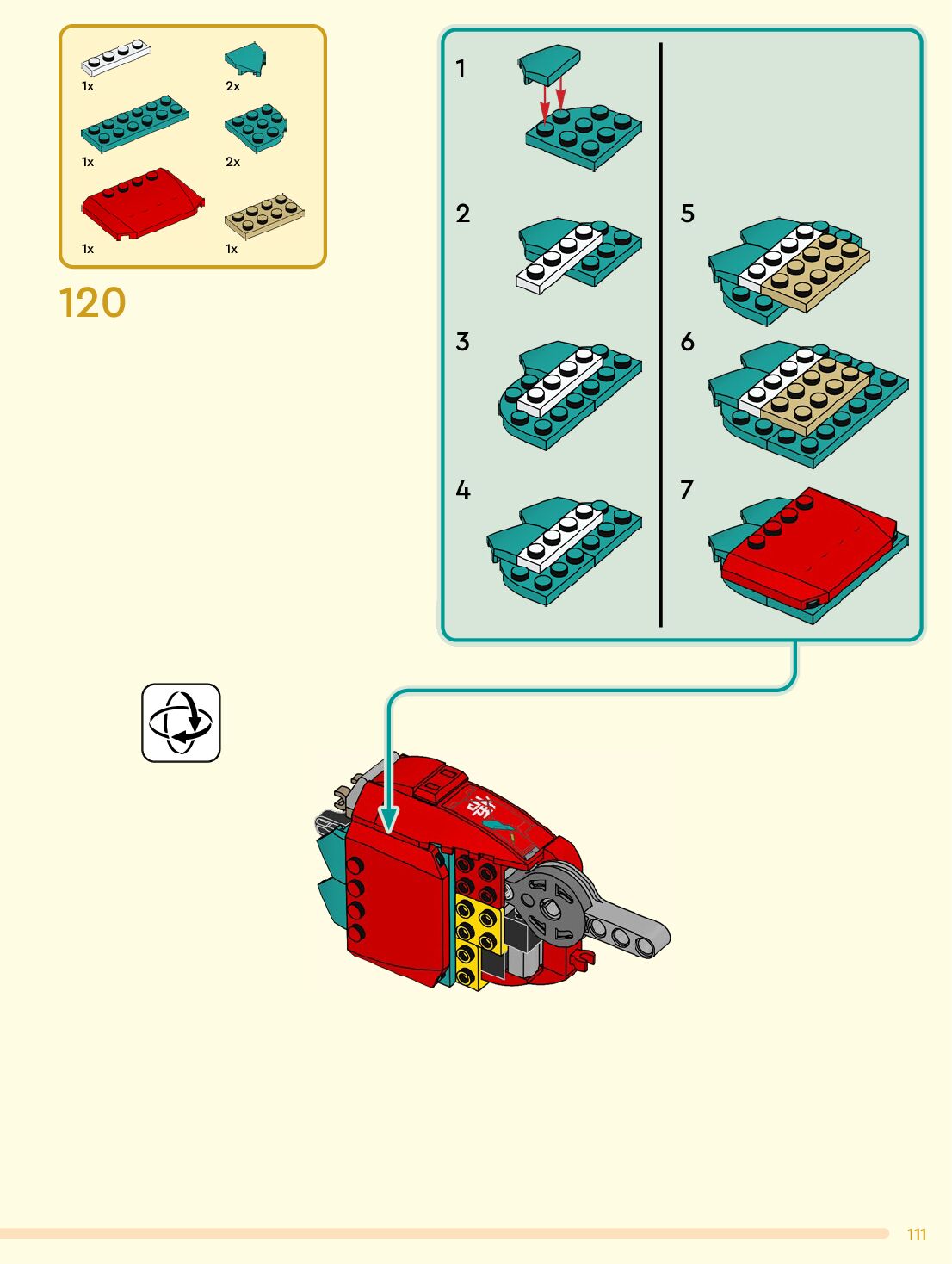 1x
2x
1x
2x
1x
1x

120

1
2
3
4
5
6
7

111