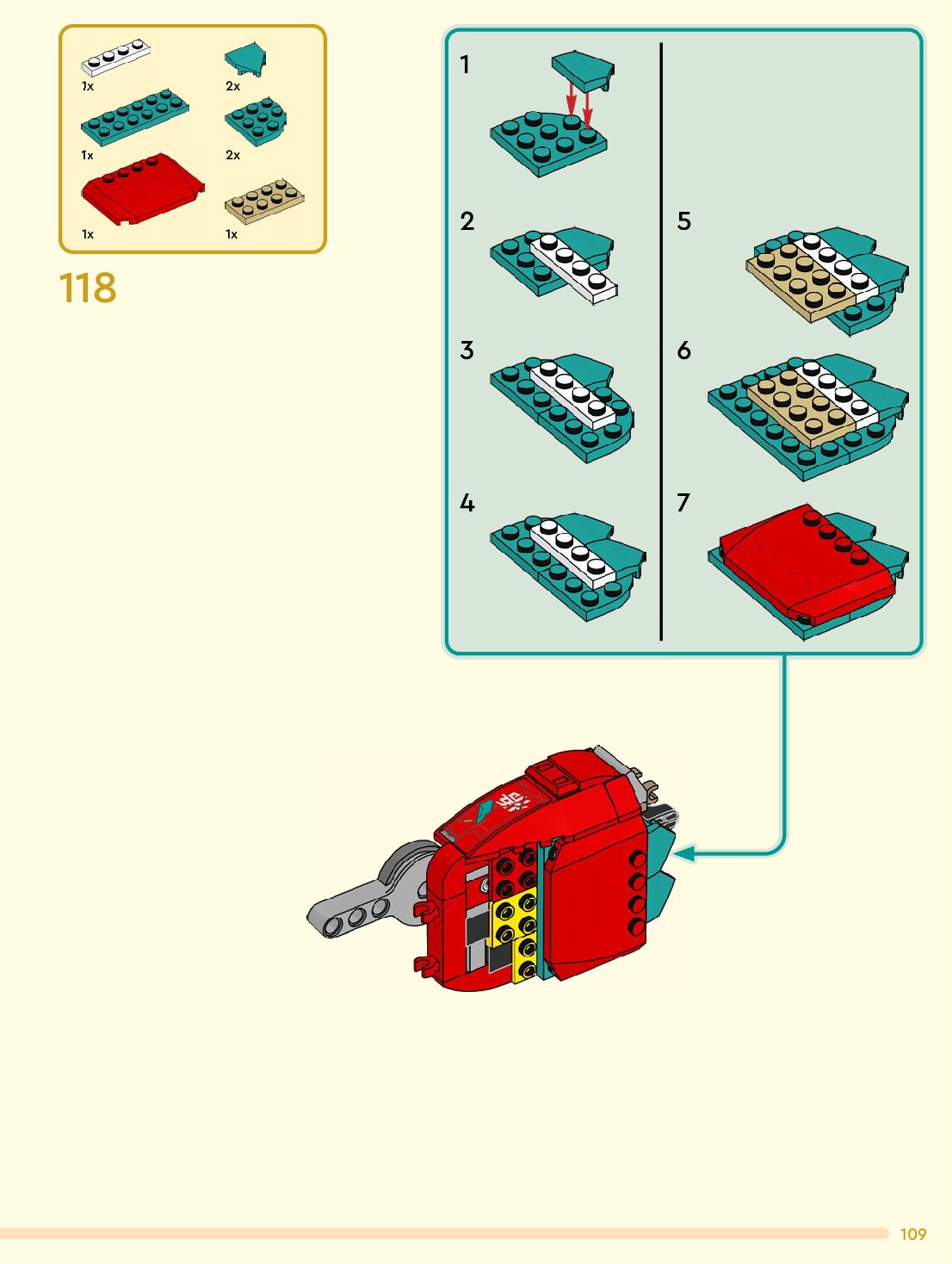 1x
2x
1x
2x
1x
1x

118

1
2
3
4
5
6
7

109