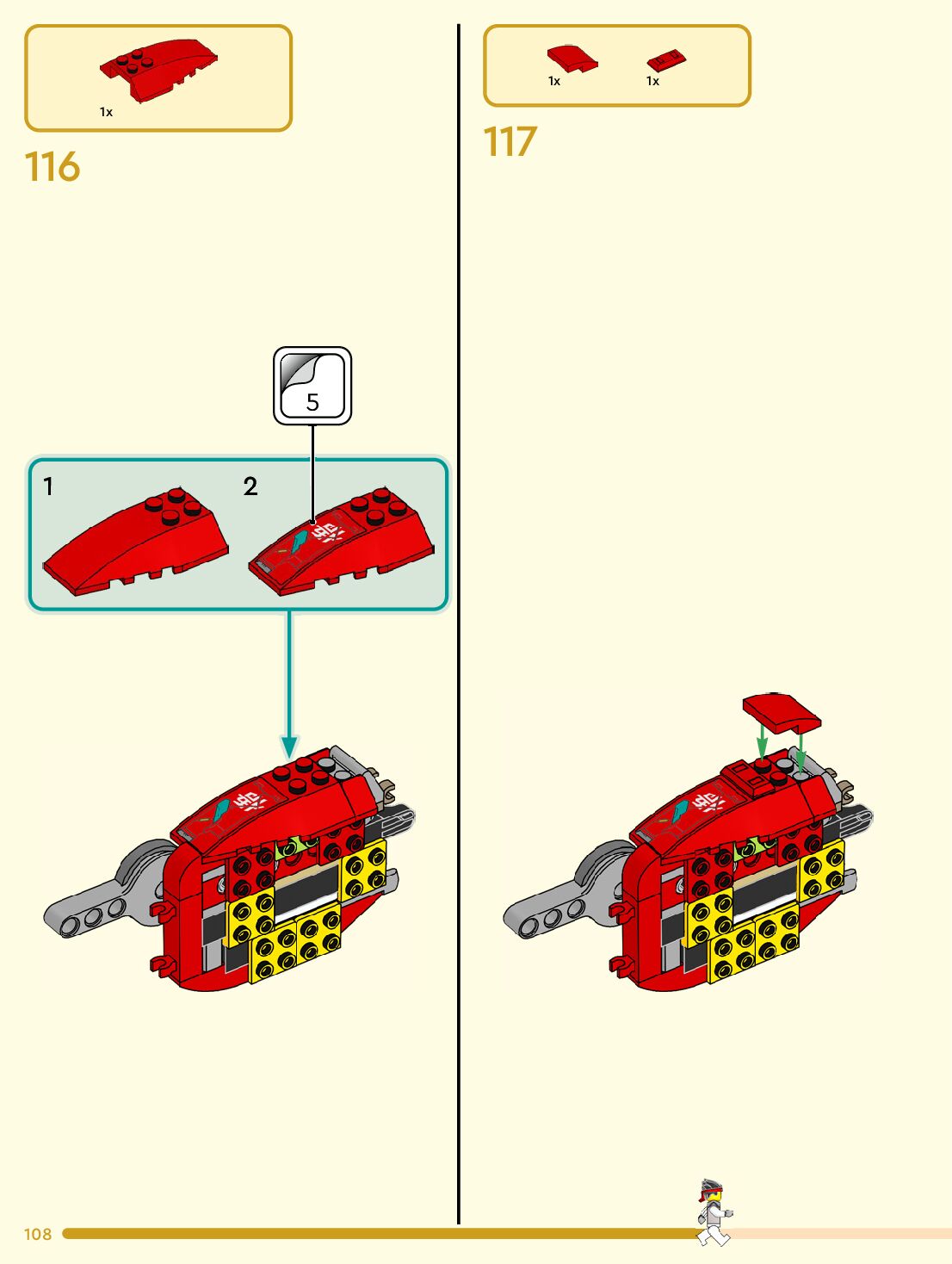 1x

116

5

1

2

1x 1x

117

108