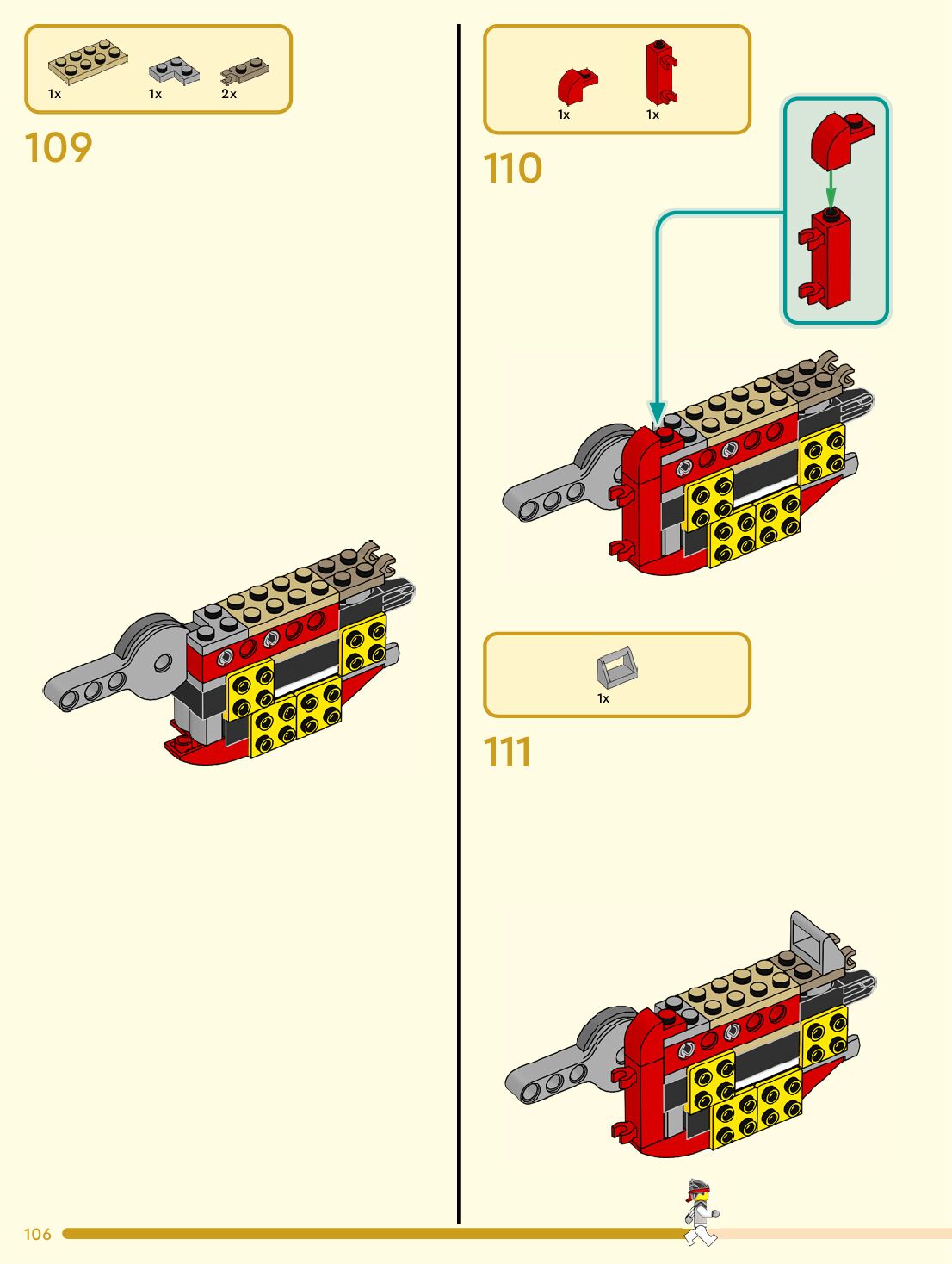 1x 1x 2x

109

1x 1x

110

1x

111

106