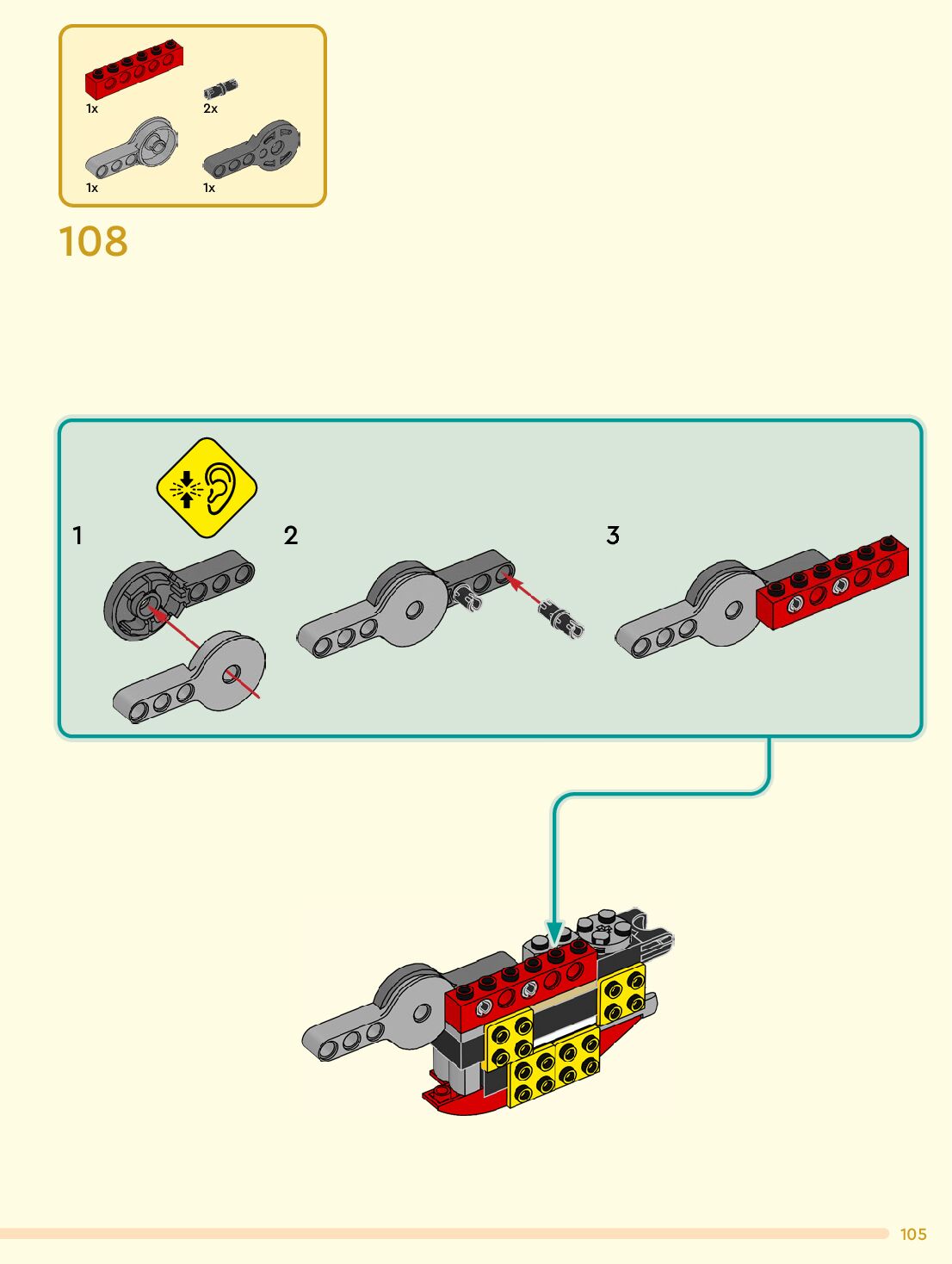 1x
2x
1x
1x

108

1
2
3

105