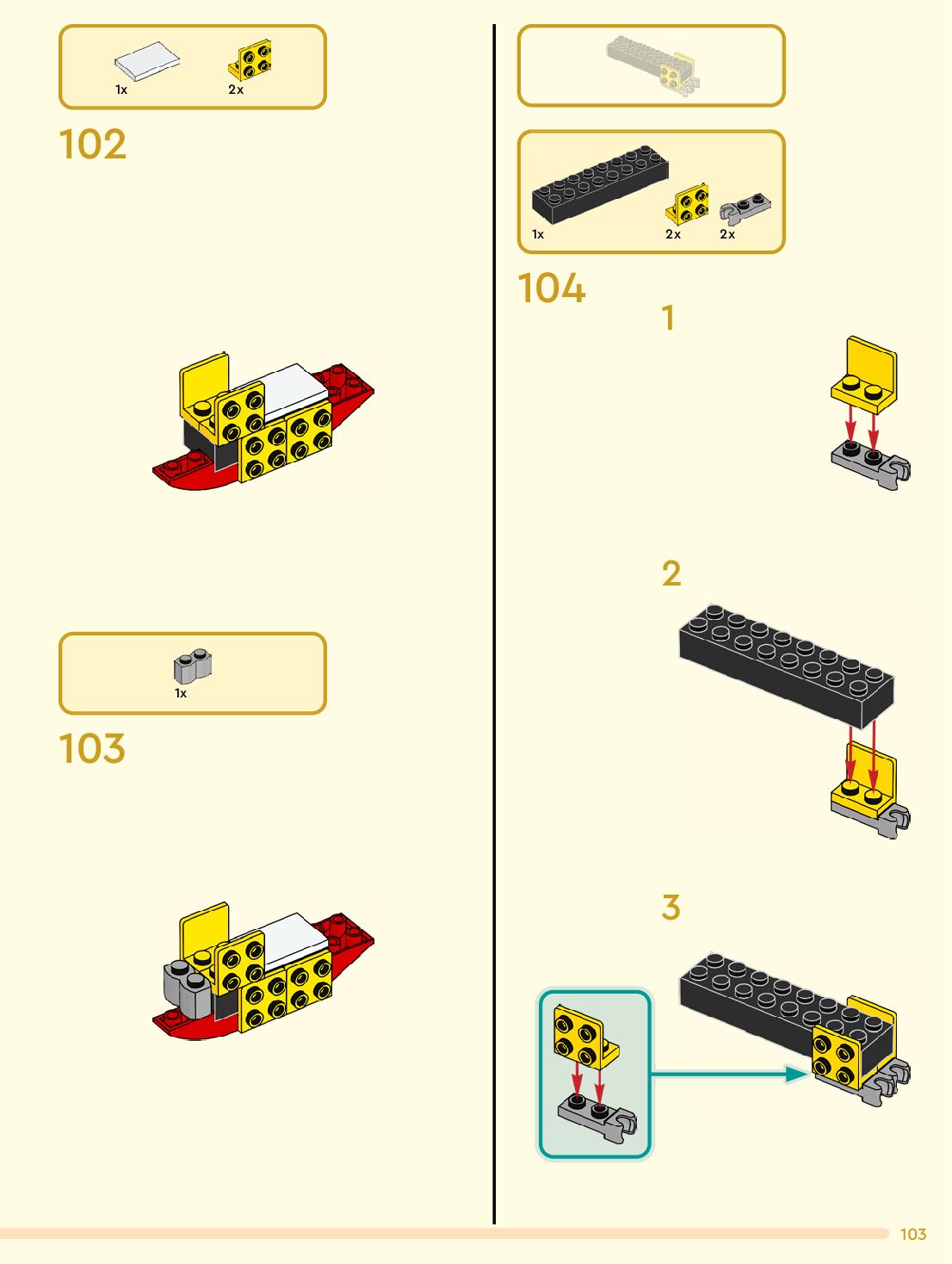 1x 2x

102

1x

103

1x 2x 2x

104

1

2

3

103