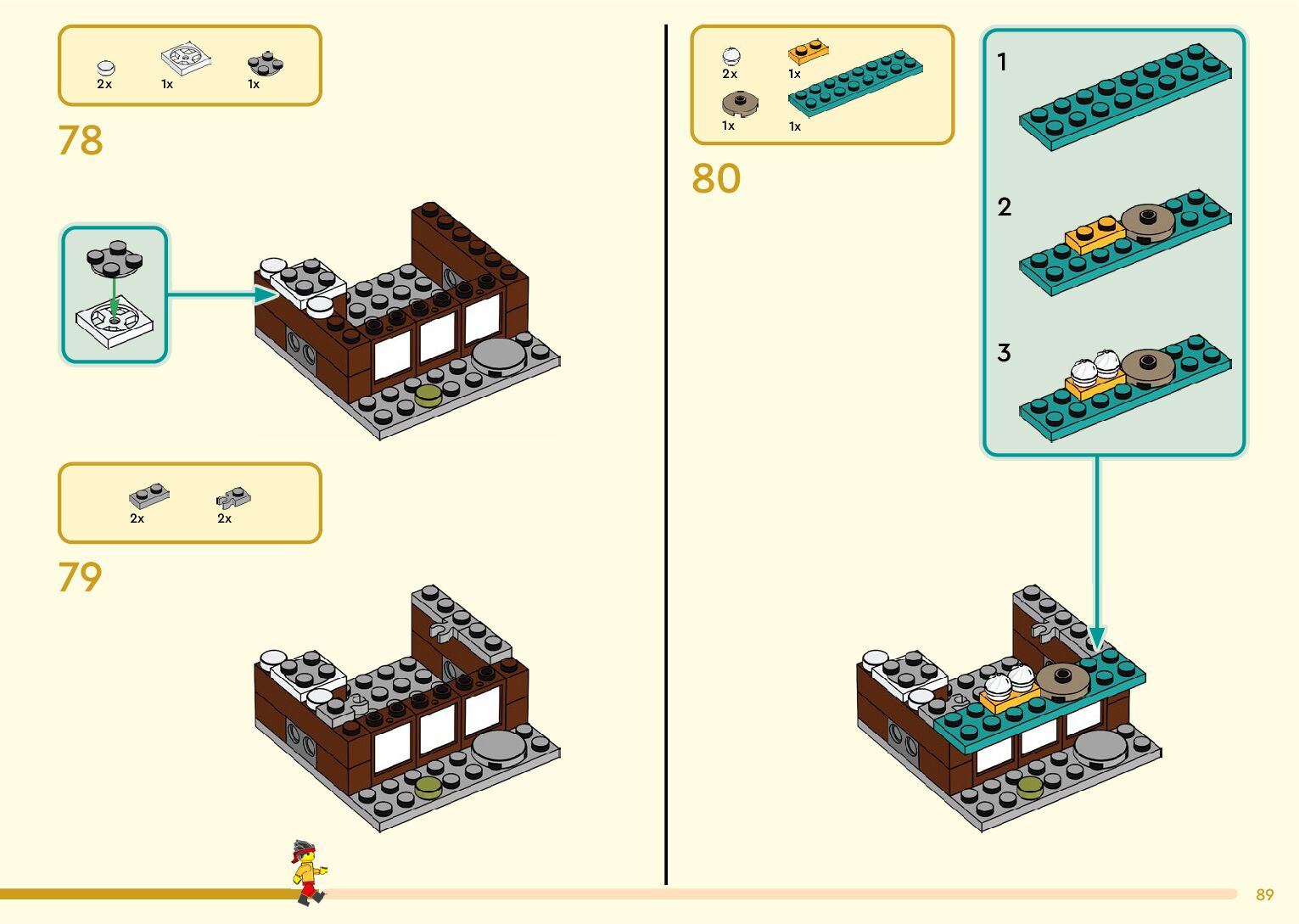 2x 1x 1x

78

2x 2x

79

2x 1x
1x 1x

80

1

2

3

89